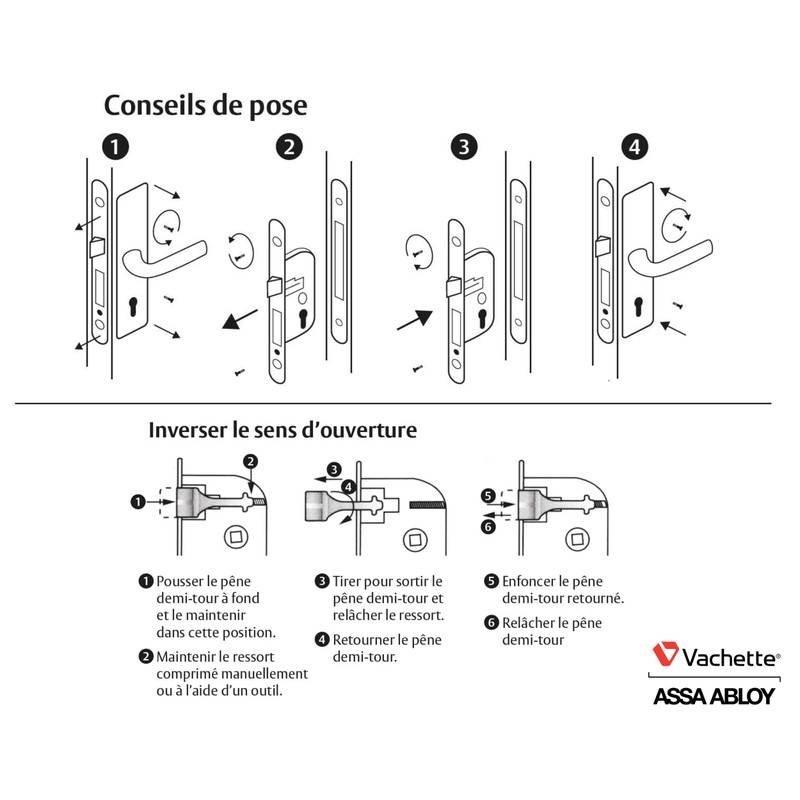 Conseils de pose

1

2

3

4

Inverser le sens d'ouverture

1

2

3

4

5

6

1 Pousser le pêne demi-tour à fond et le maintenir dans cette position.

2 Maintenir le ressort comprimé manuellement ou à l'aide d'un outil.

3 Tirer pour sortir le pêne demi-tour et relâcher le ressort.

4 Retourner le pêne demi-tour.

5 Enfoncer le pêne demi-tour retourné.

6 Relâcher le pêne demi-tour

Vachette®

ASSA ABLOY