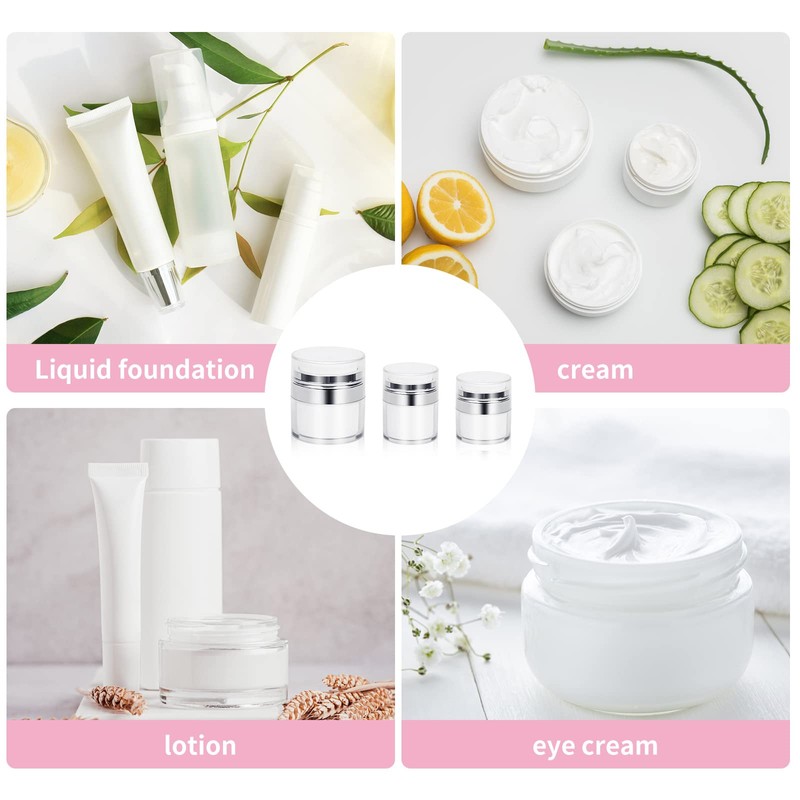 Liquid foundation

cream

lotion

eye cream