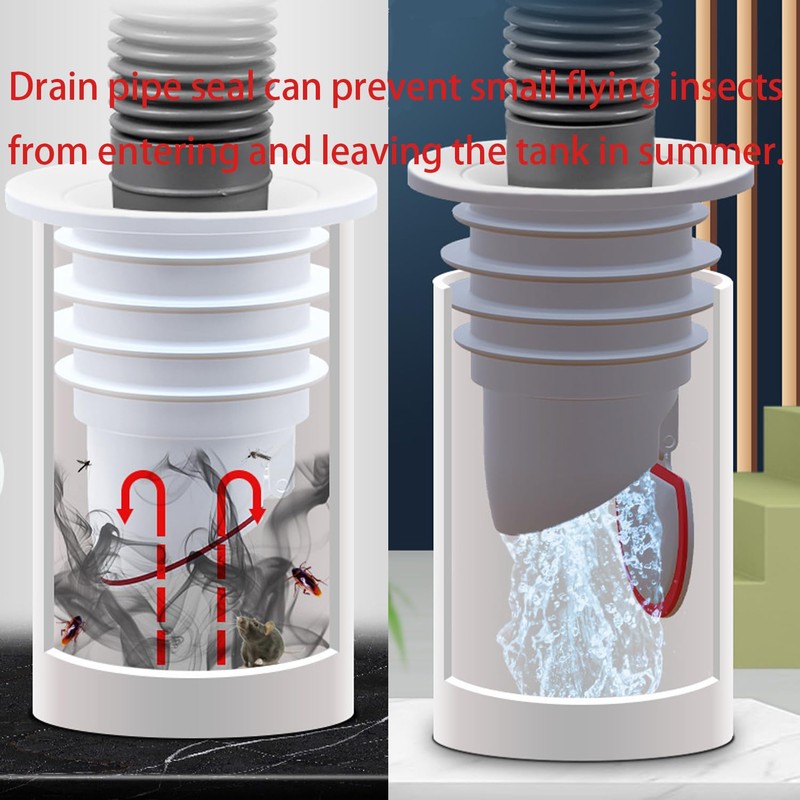 Drain pipe seal can prevent small flying insects from entering and leaving the tank in summer.