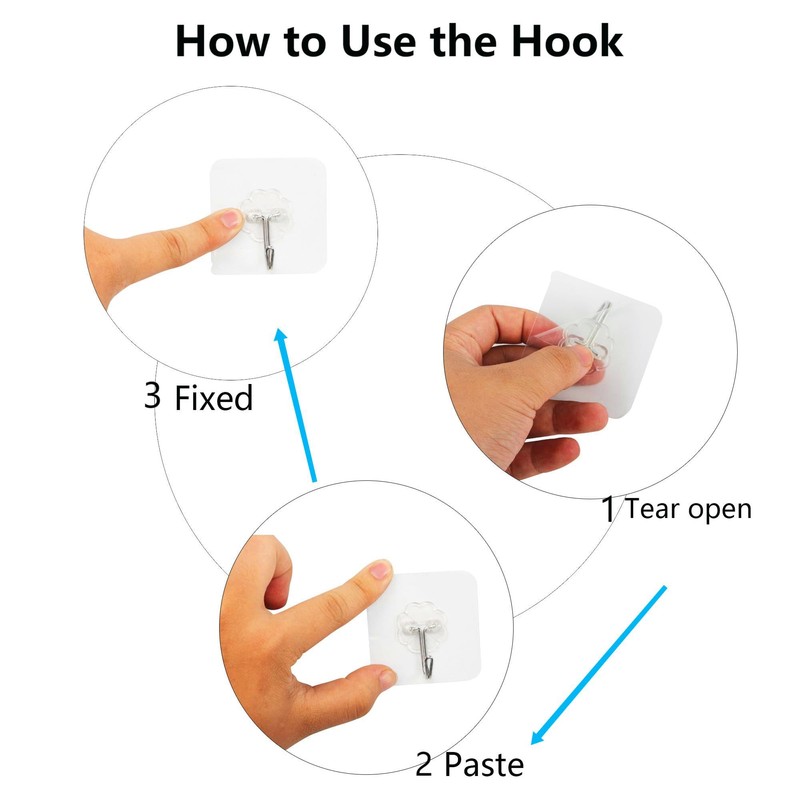 How to Use the Hook

3 Fixed

1 Tear open

2 Paste