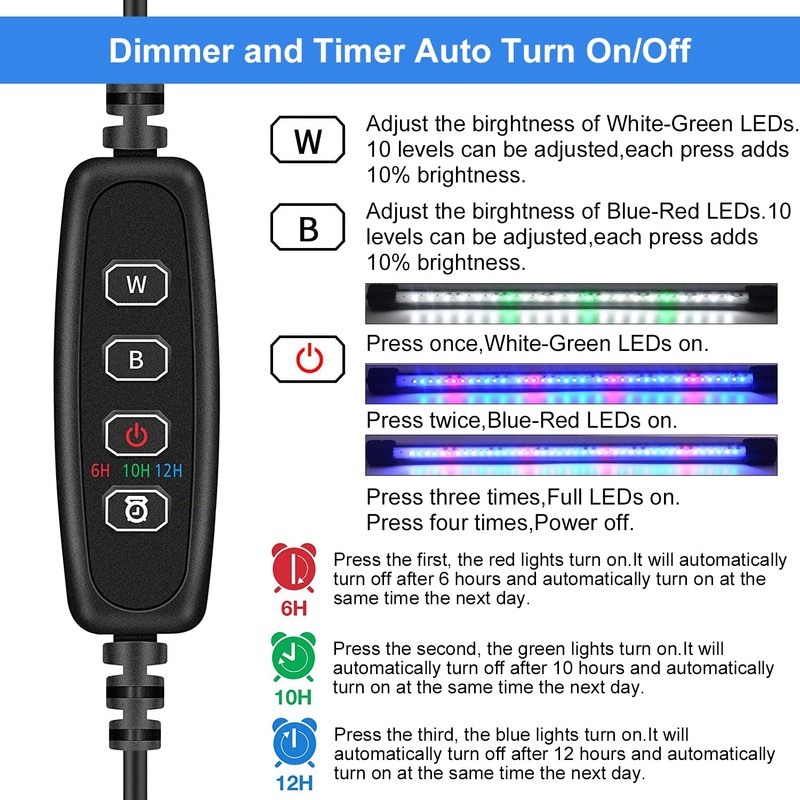 Dimmer and Timer Auto Turn On/Off

W

B

6H 10H 12H

W

Adjust the birghtness of White-Green LEDs. 10 levels can be adjusted,each press adds 10% brightness.

B

Adjust the birghtness of Blue-Red LEDs.10 levels can be adjusted,each press adds 10% brightness.

Press once,White-Green LEDs on.

Press twice,Blue-Red LEDs on.

Press three times,Full LEDs on.
Press four times,Power off.

6H

Press the first, the red lights turn on.It will automatically turn off after 6 hours and automatically turn on at the same time the next day.

10H

Press the second, the green lights turn on.It will automatically turn off after 10 hours and automatically turn on at the same time the next day.

12H

Press the third, the blue lights turn on.It will automatically turn off after 12 hours and automatically turn on at the same time the next day.