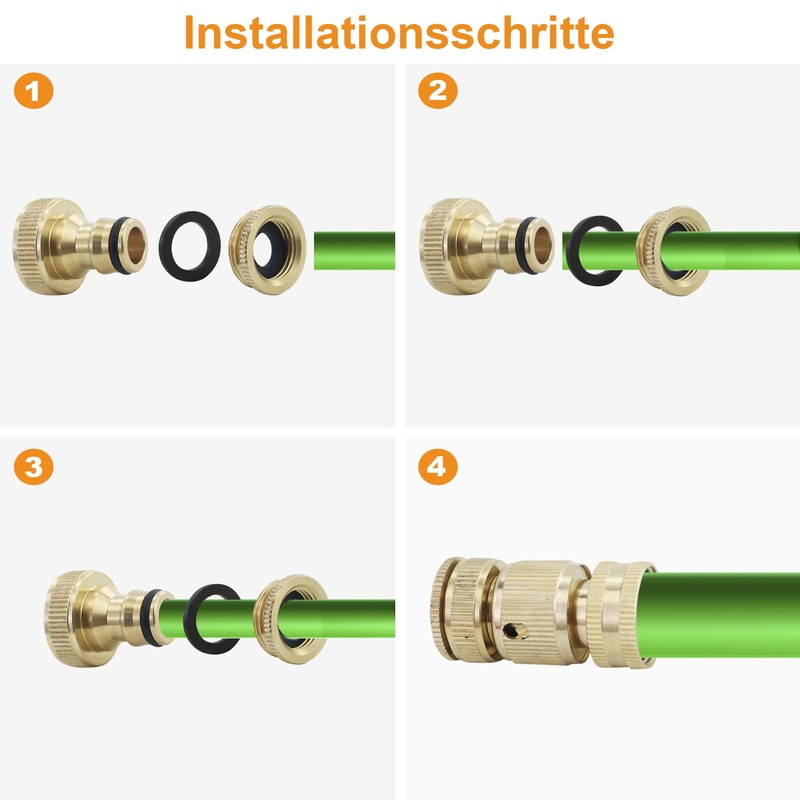 Installationsschritte

1

2

3

4