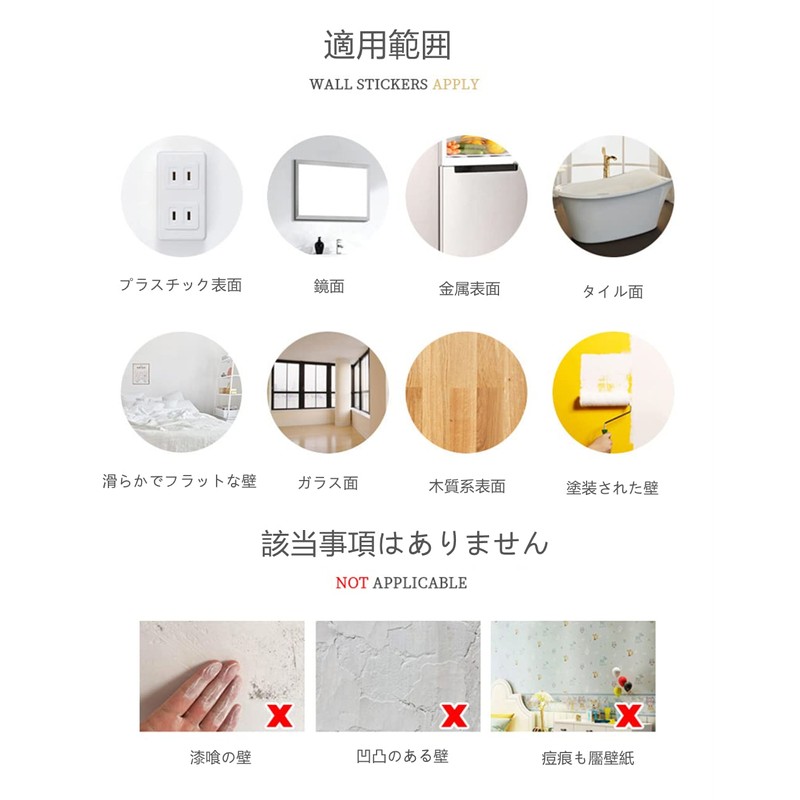 適用範囲

WALL STICKERS APPLY

プラスチック表面

鏡面

金属表面

タイル面

滑らかでフラットな壁

ガラス面

木質系表面

塗装された壁

該当事項はありません

NOT APPLICABLE

漆喰の壁

凹凸のある壁

痘痕も靨壁紙