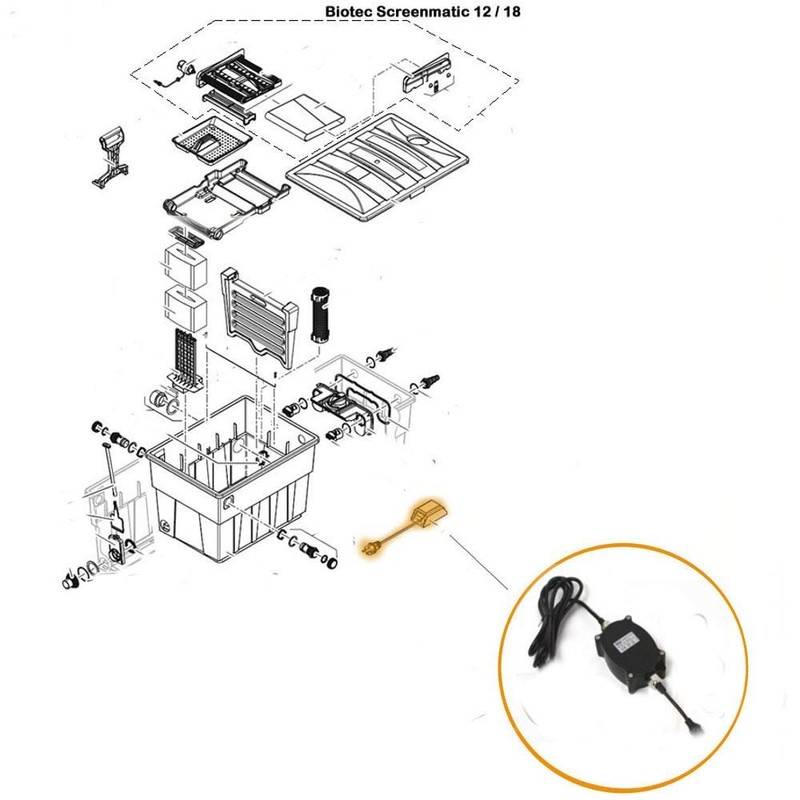 Biotec Screenmatic 12 / 18