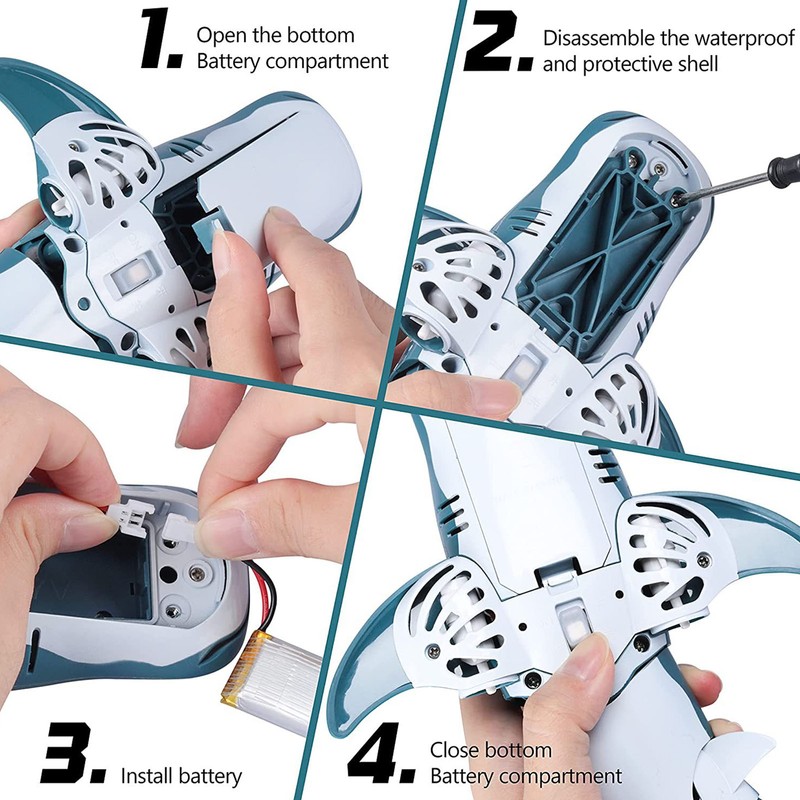 1. Open the bottom
Battery compartment

2. Disassemble the waterproof
and protective shell

3. Install battery

4. Close bottom
Battery compartment