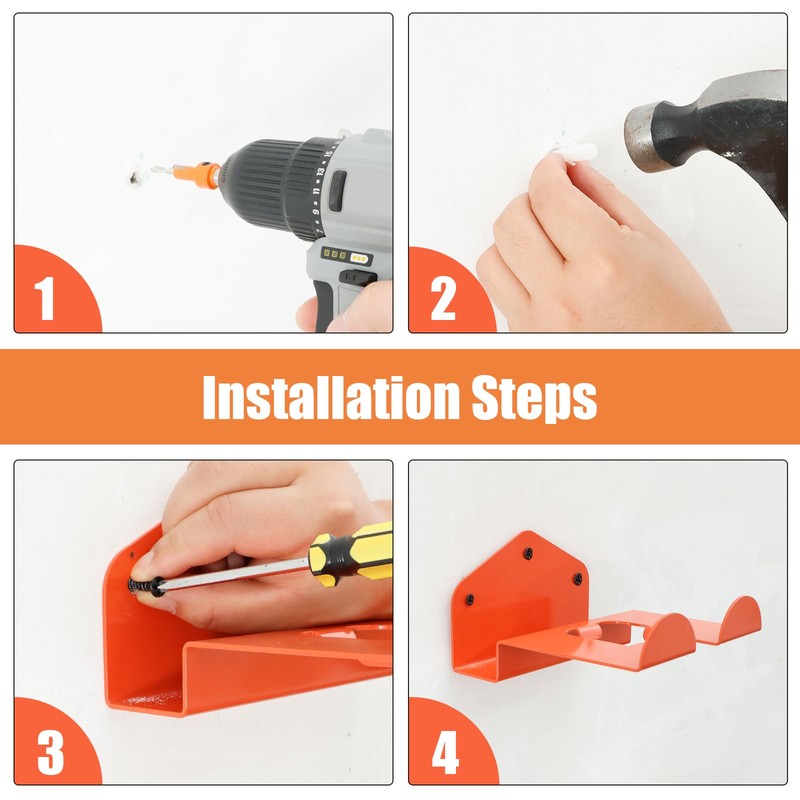 1

2

Installation Steps

3

4