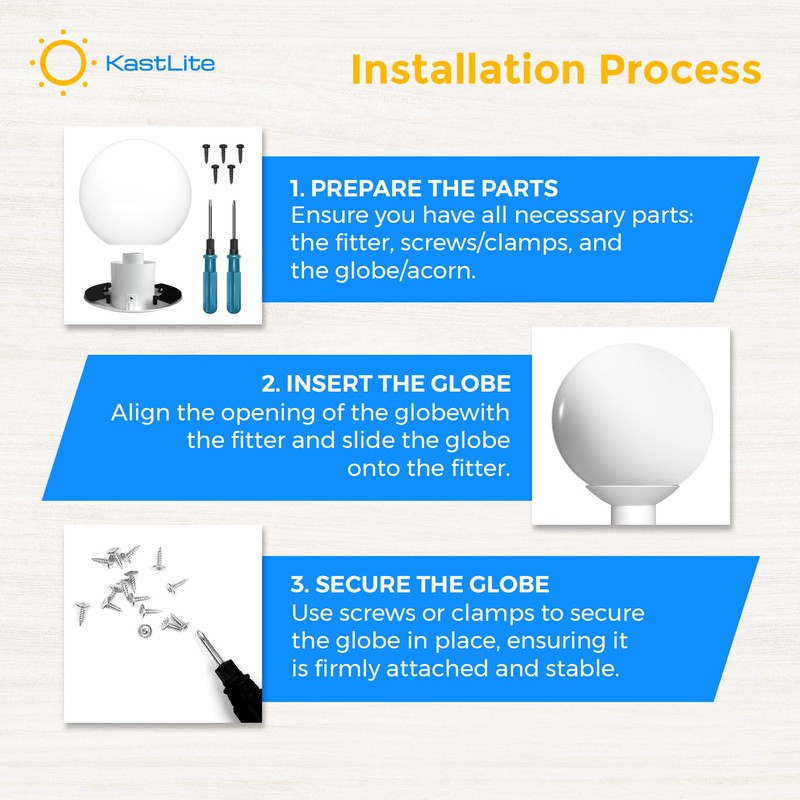 KastLite

Installation Process

1. PREPARE THE PARTS
Ensure you have all necessary parts: the fitter, screws/clamps, and the globe/acorn.

2. INSERT THE GLOBE
Align the opening of the globewith the fitter and slide the globe onto the fitter.

3. SECURE THE GLOBE
Use screws or clamps to secure the globe in place, ensuring it is firmly attached and stable.