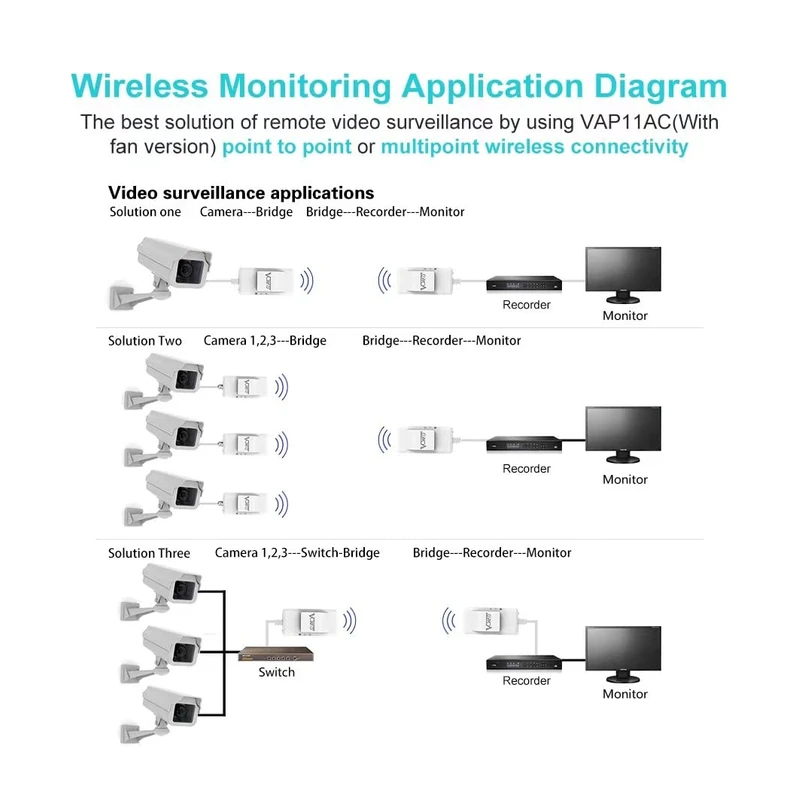 Wireless Monitoring Application Diagram

The best solution of remote video surveillance by using VAP11AC(With fan version) point to point or multipoint wireless connectivity

Video surveillance applications

Solution one Camera---Bridge Bridge---Recorder---Monitor

Recorder

Monitor

Solution Two Camera 1,2,3---Bridge Bridge---Recorder---Monitor

Recorder

Monitor

Solution Three Camera 1,2,3---Switch-Bridge Bridge---Recorder---Monitor

Switch

Recorder

Monitor