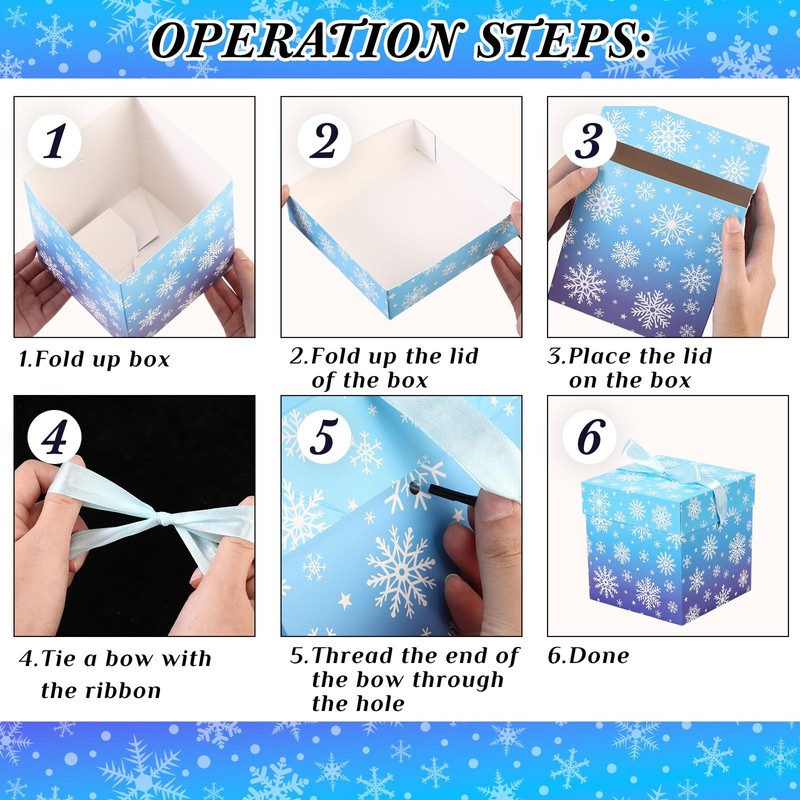 OPERATION STEPS:

1

1.Fold up box

2

2.Fold up the lid of the box

3

3.Place the lid on the box

4

4.Tie a bow with the ribbon

5

5.Thread the end of the bow through the hole

6

6.Done