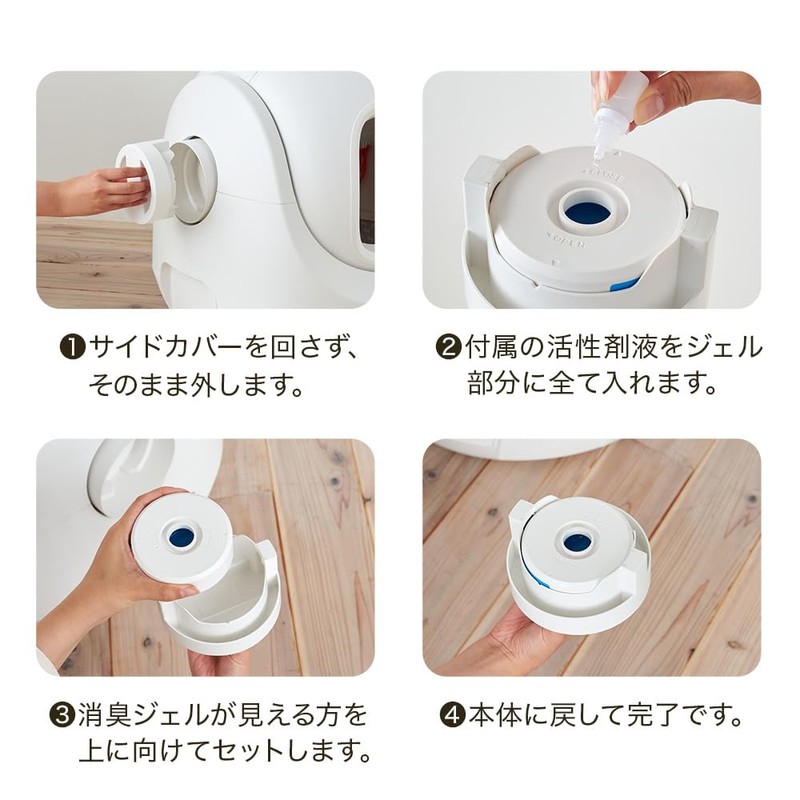 CLOSE

OPEN

❶サイドカバーを回さず、そのまま外します。

❷付属の活性剤液をジェル部分に全て入れます。

❸消臭ジェルが見える方を上に向けてセットします。

❹本体に戻して完了です。