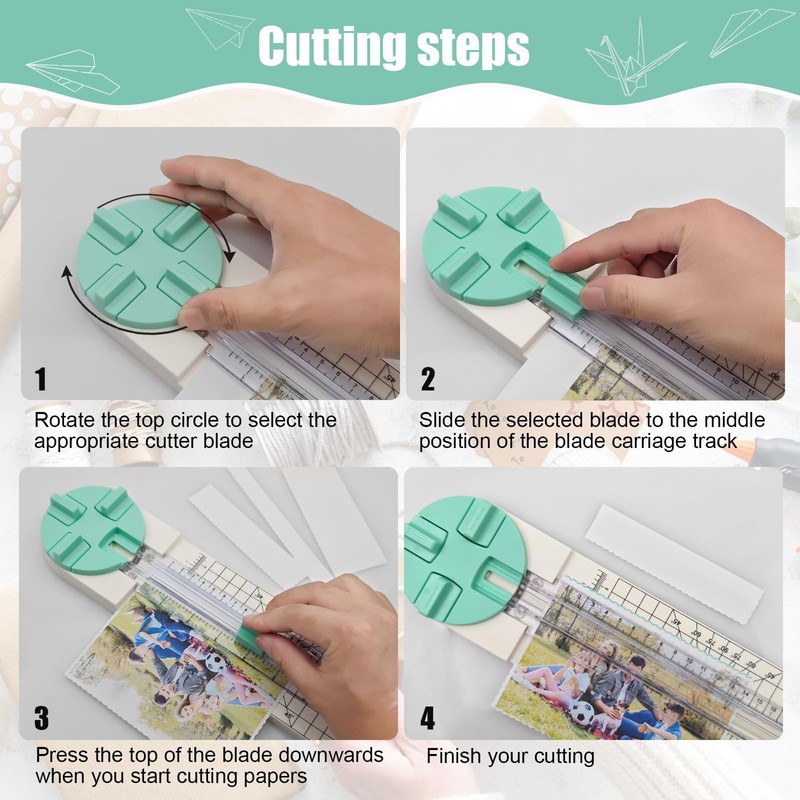 Cutting steps

1

Rotate the top circle to select the appropriate cutter blade

2

Slide the selected blade to the middle position of the blade carriage track

3

Press the top of the blade downwards when you start cutting papers

4

Finish your cutting