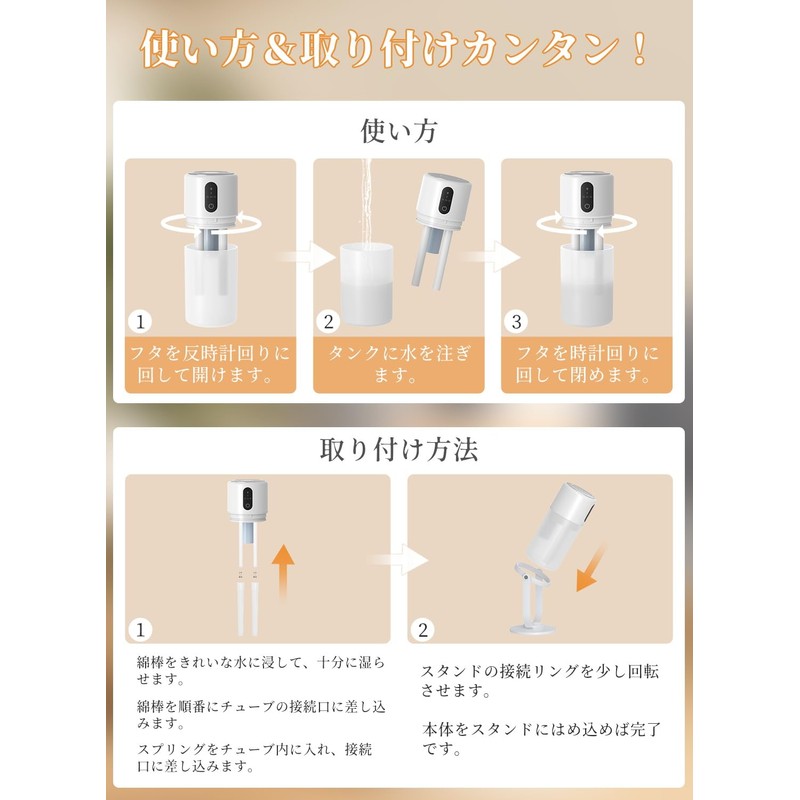 使い方＆取り付けカンタン！

使い方

1
フタを反時計回りに回して開けます。

2
タンクに水を注ぎます。

3
フタを時計回りに回して閉めます。

取り付け方法

1
綿棒をきれいな水に浸して、十分に湿らせます。

綿棒を順番にチューブの接続口に差し込みます。

スプリングをチューブ内に入れ、接続口に差し込みます。

2
スタンドの接続リングを少し回転させます。

本体をスタンドにはめ込めば完了です。