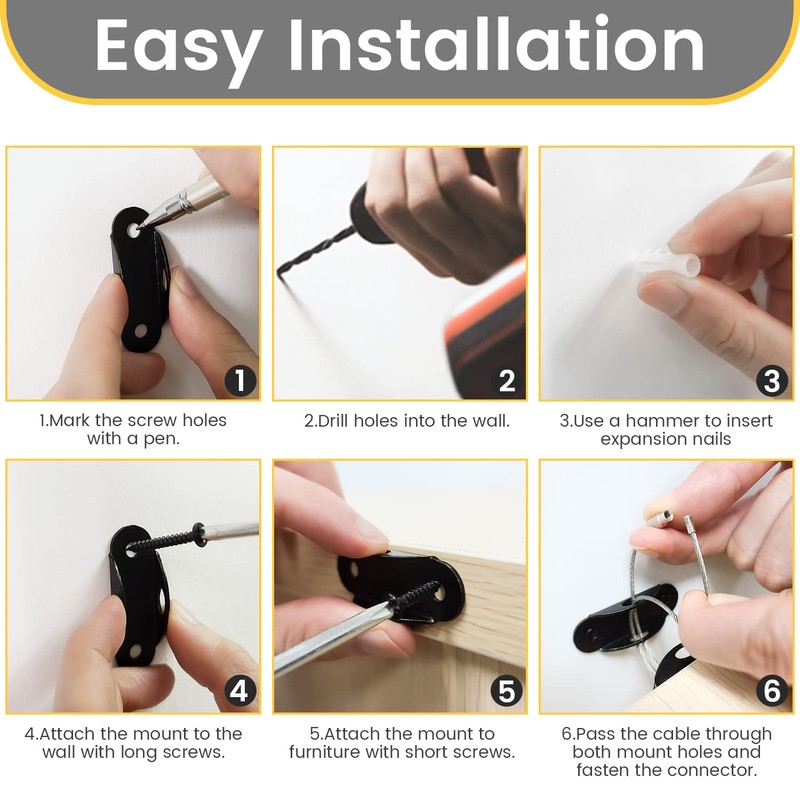 Easy Installation

1

1.Mark the screw holes with a pen.

2

2.Drill holes into the wall.

3

3.Use a hammer to insert expansion nails

4

4.Attach the mount to the wall with long screws.

5

5.Attach the mount to furniture with short screws.

6

6.Pass the cable through both mount holes and fasten the connector.