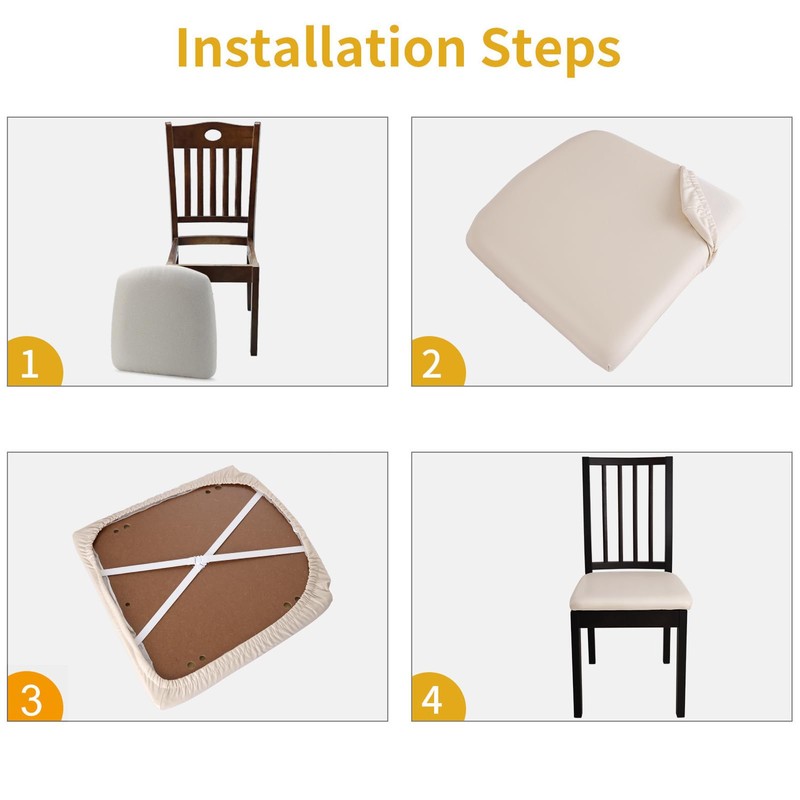 Installation Steps

1

2

3

4