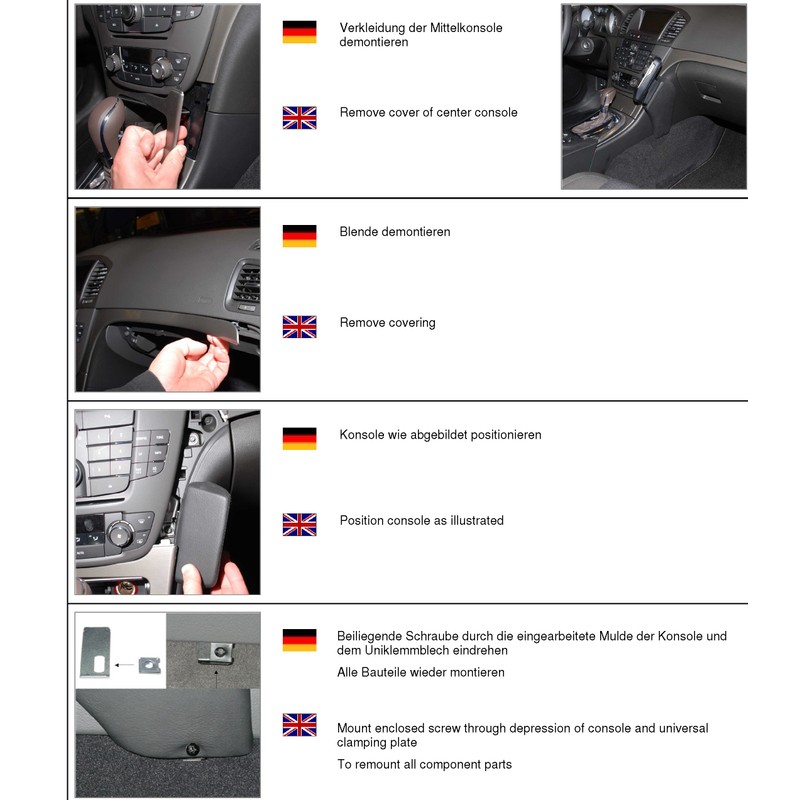 Verkleidung der Mittelkonsole demontieren

Remove cover of center console

Blende demontieren

Remove covering

Konsole wie abgebildet positionieren

Position console as illustrated

Beiliegende Schraube durch die eingearbeitete Mulde der Konsole und dem Uniklemmblech eindrehen

Alle Bauteile wieder montieren

Mount enclosed screw through depression of console and universal clamping plate

To remount all component parts