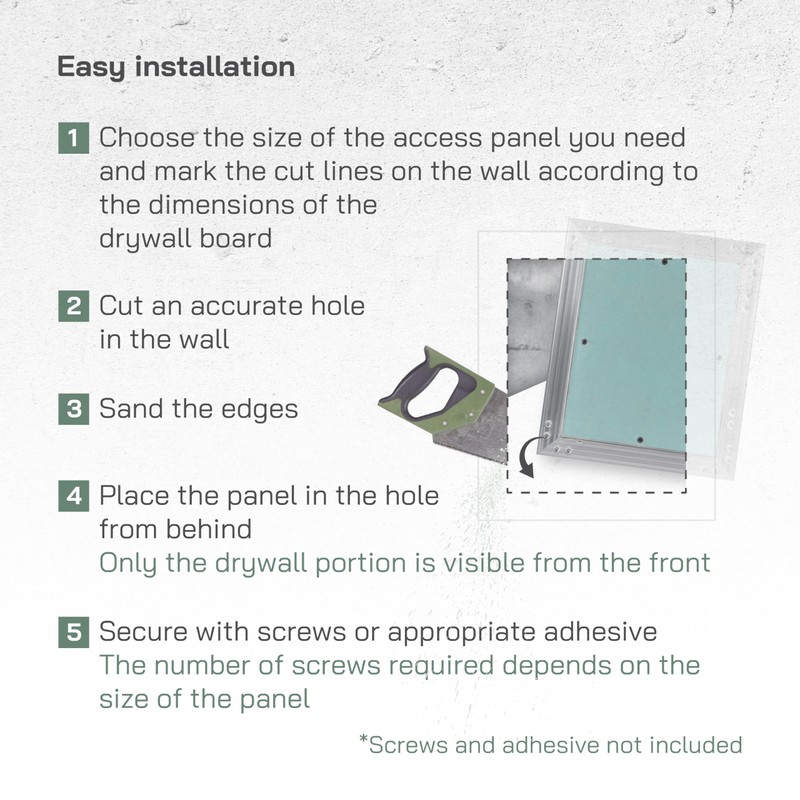 Easy installation

1 Choose the size of the access panel you need and mark the cut lines on the wall according to the dimensions of the drywall board

2 Cut an accurate hole in the wall

3 Sand the edges

4 Place the panel in the hole from behind
Only the drywall portion is visible from the front

5 Secure with screws or appropriate adhesive
The number of screws required depends on the size of the panel

*Screws and adhesive not included