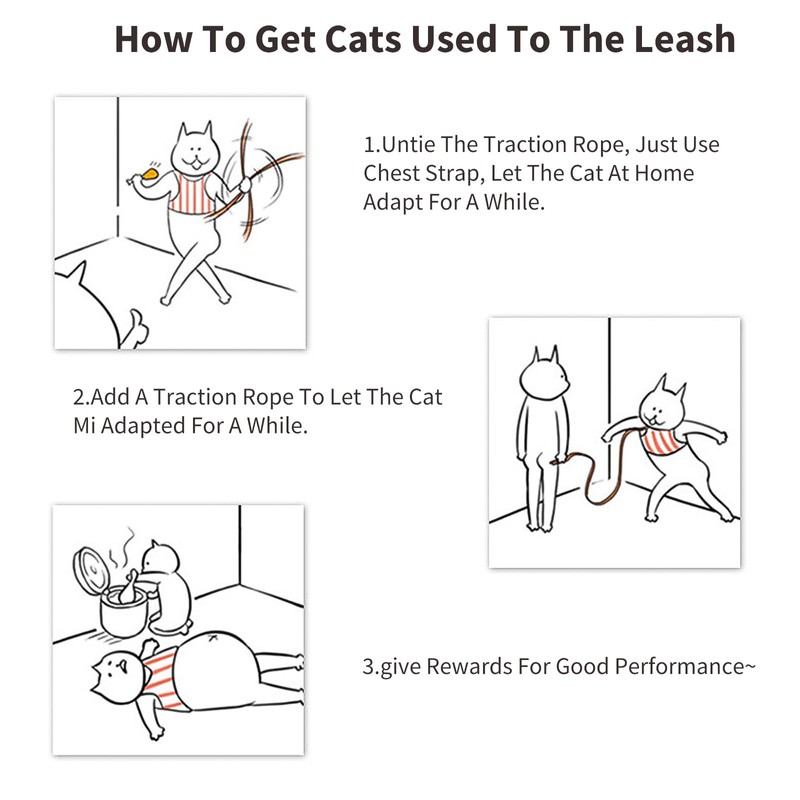 How To Get Cats Used To The Leash

1.Untie The Traction Rope, Just Use Chest Strap, Let The Cat At Home Adapt For A While.

2.Add A Traction Rope To Let The Cat Mi Adapted For A While.

3.give Rewards For Good Performance~