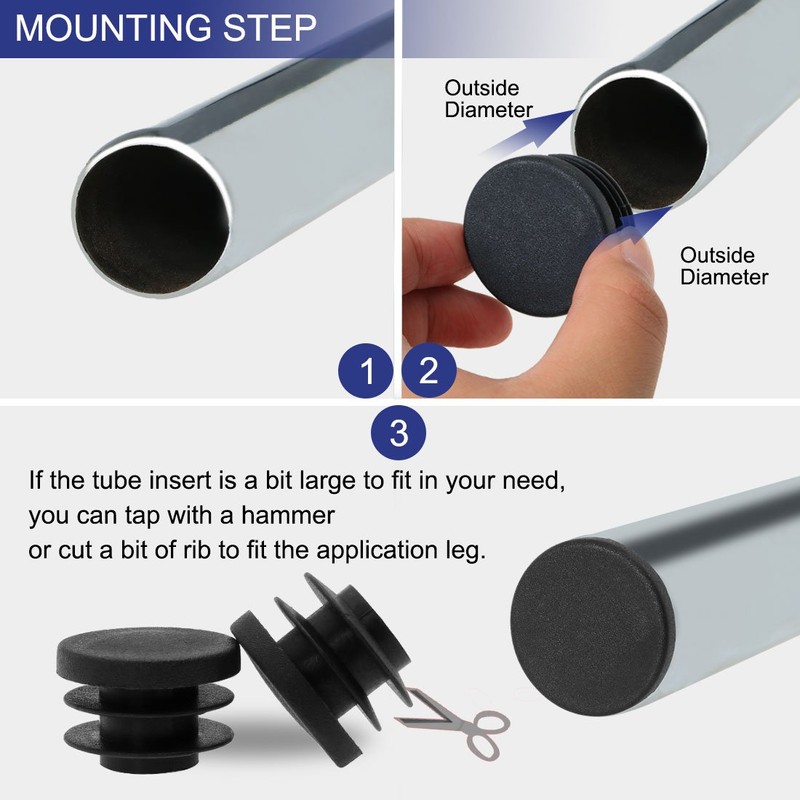 MOUNTING STEP

Outside Diameter

Outside Diameter

1

2

3

If the tube insert is a bit large to fit in your need,
you can tap with a hammer
or cut a bit of rib to fit the application leg.