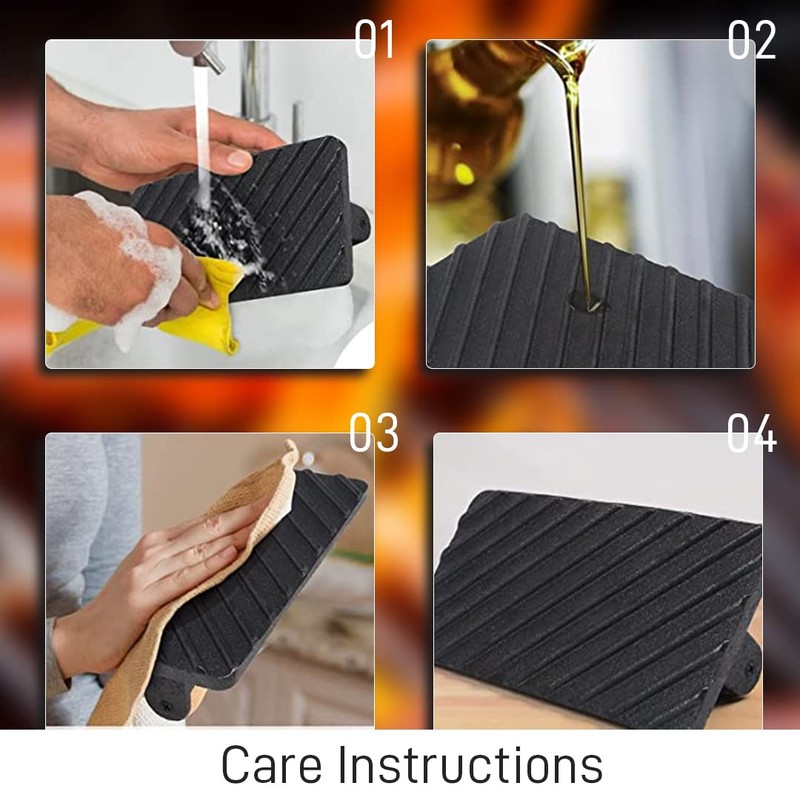 01

02

03

04

Care Instructions