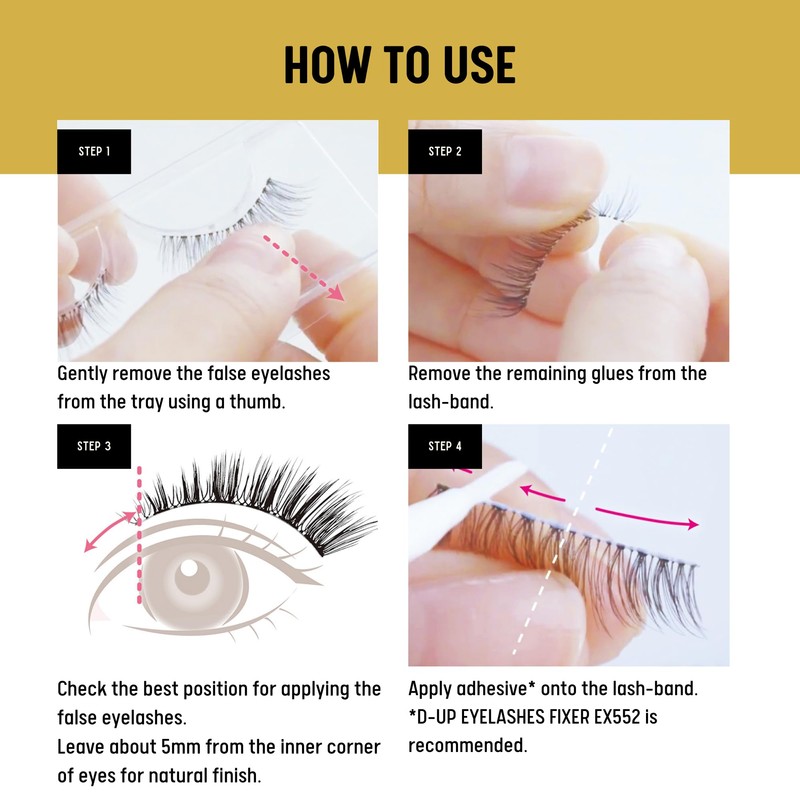 HOW TO USE

STEP 1

Gently remove the false eyelashes from the tray using a thumb.

STEP 2

Remove the remaining glues from the lash-band.

STEP 3

Check the best position for applying the false eyelashes.
Leave about 5mm from the inner corner of eyes for natural finish.

STEP 4

Apply adhesive* onto the lash-band.
*D-UP EYELASHES FIXER EX552 is recommended.