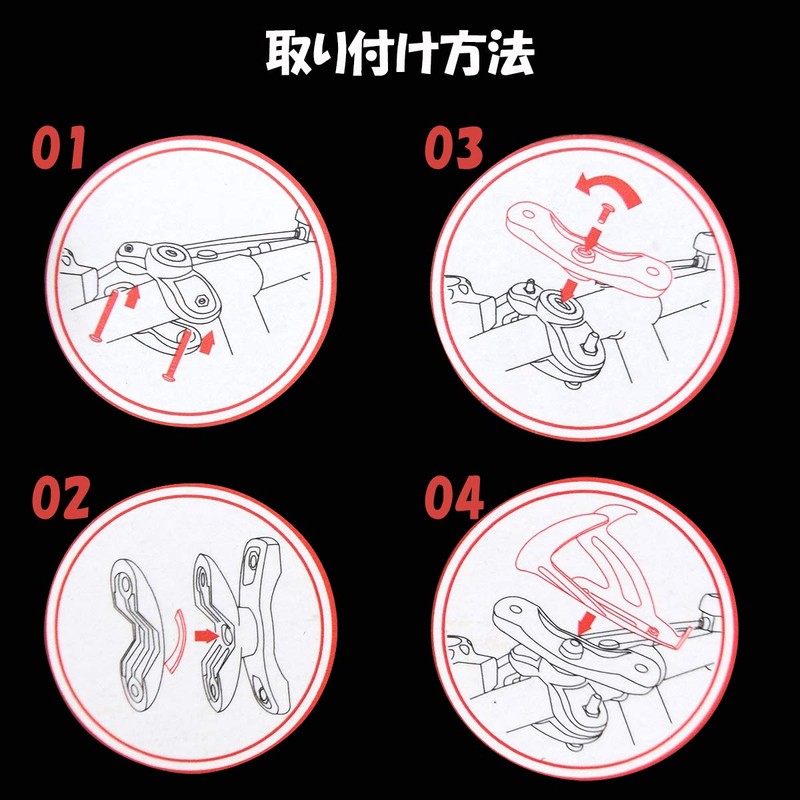 取り付け方法

01

03

02

04