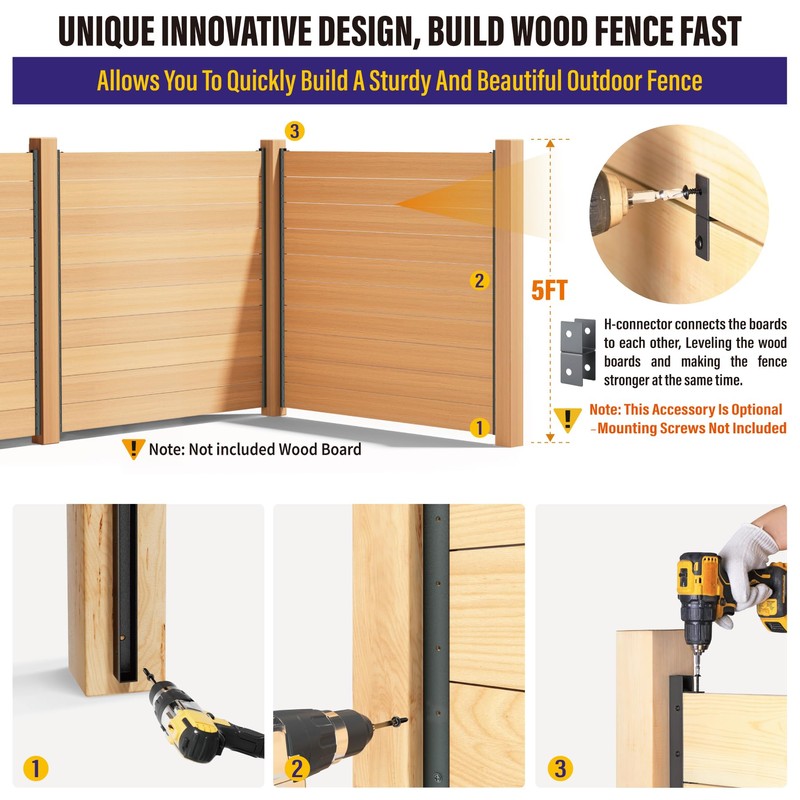 UNIQUE INNOVATIVE DESIGN, BUILD WOOD FENCE FAST

Allows You To Quickly Build A Sturdy And Beautiful Outdoor Fence

3

2

1

5FT

H-connector connects the boards to each other, Leveling the wood boards and making the fence stronger at the same time.

Note: This Accessory Is Optional –Mounting Screws Not Included

Note: Not included Wood Board

1

2

3