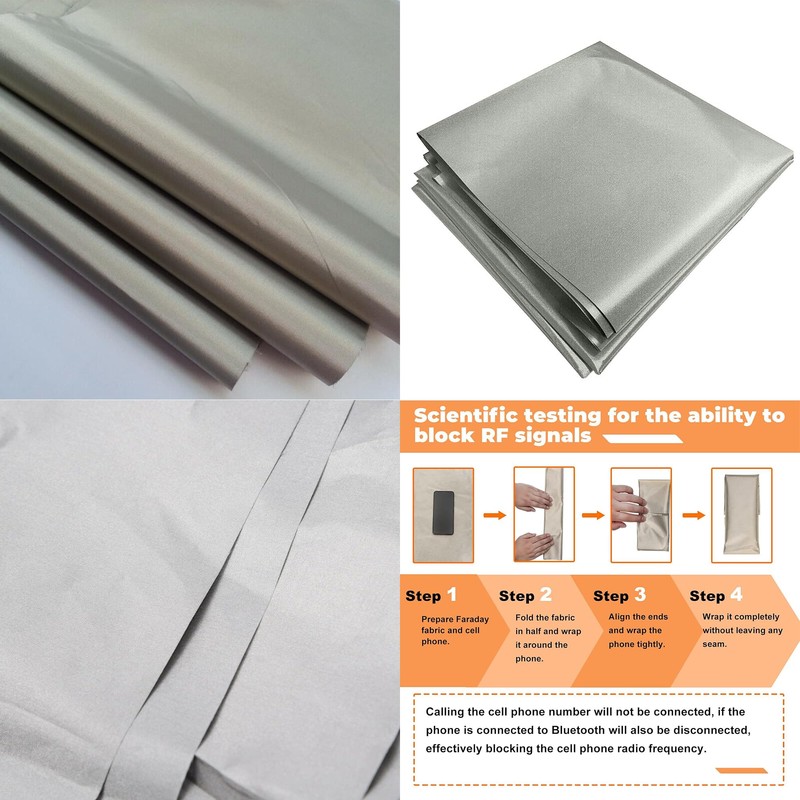 Scientific testing for the ability to block RF signals

Step 1
Prepare Faraday fabric and cell phone.

Step 2
Fold the fabric in half and wrap it around the phone.

Step 3
Align the ends and wrap the phone tightly.

Step 4
Wrap it completely without leaving any seam.

Calling the cell phone number will not be connected, if the phone is connected to Bluetooth will also be disconnected, effectively blocking the cell phone radio frequency.