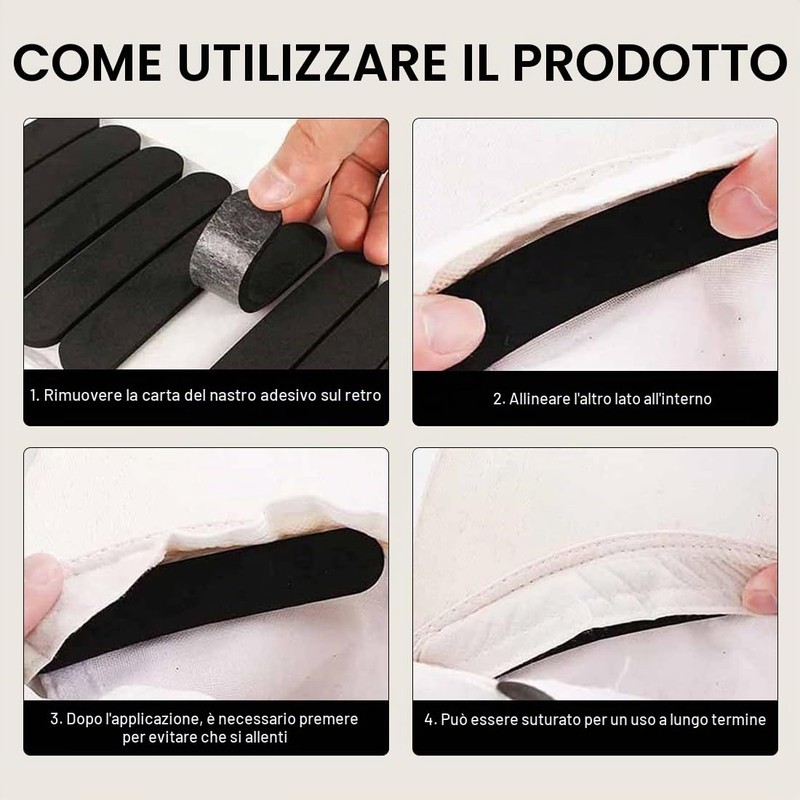 COME UTILIZZARE IL PRODOTTO

1. Rimuovere la carta del nastro adesivo sul retro

2. Allineare l'altro lato all'interno

3. Dopo l'applicazione, è necessario premere per evitare che si allenti

4. Può essere suturato per un uso a lungo termine