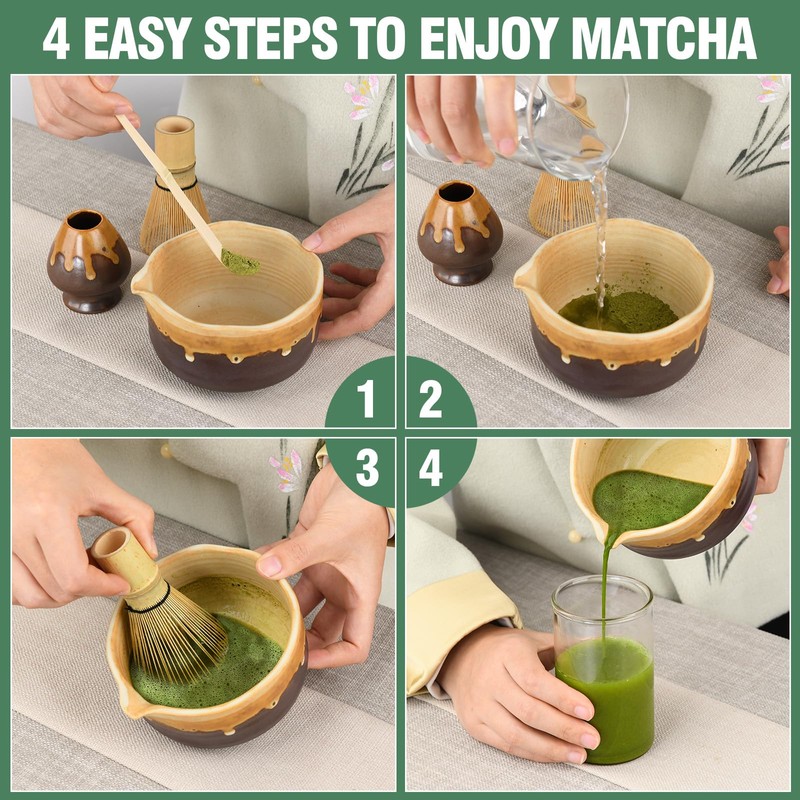 4 EASY STEPS TO ENJOY MATCHA

1

2

3

4