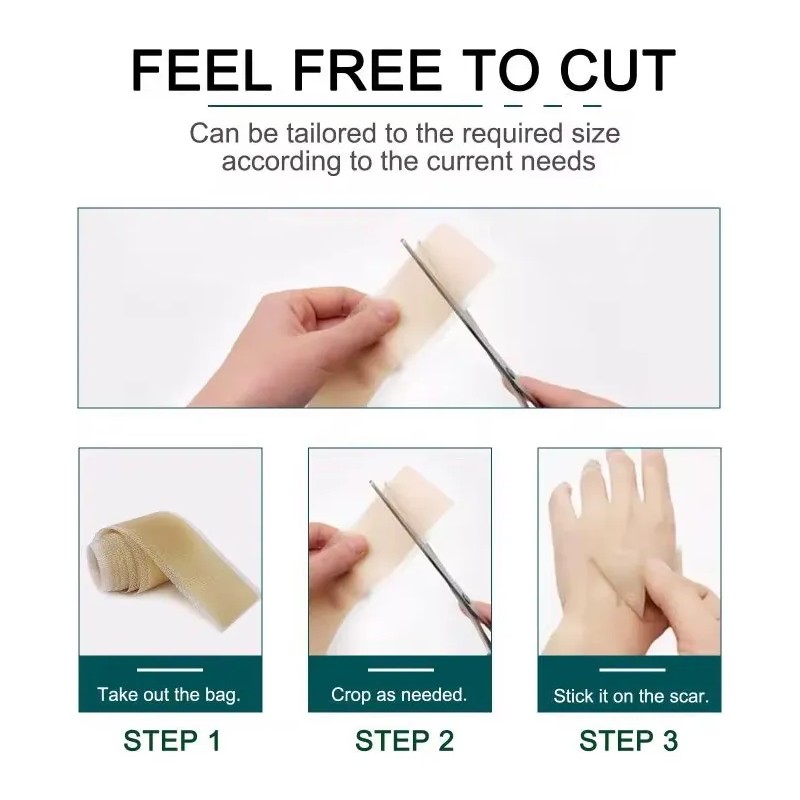 FEEL FREE TO CUT

Can be tailored to the required size according to the current needs

Take out the bag.

STEP 1

Crop as needed.

STEP 2

Stick it on the scar.

STEP 3