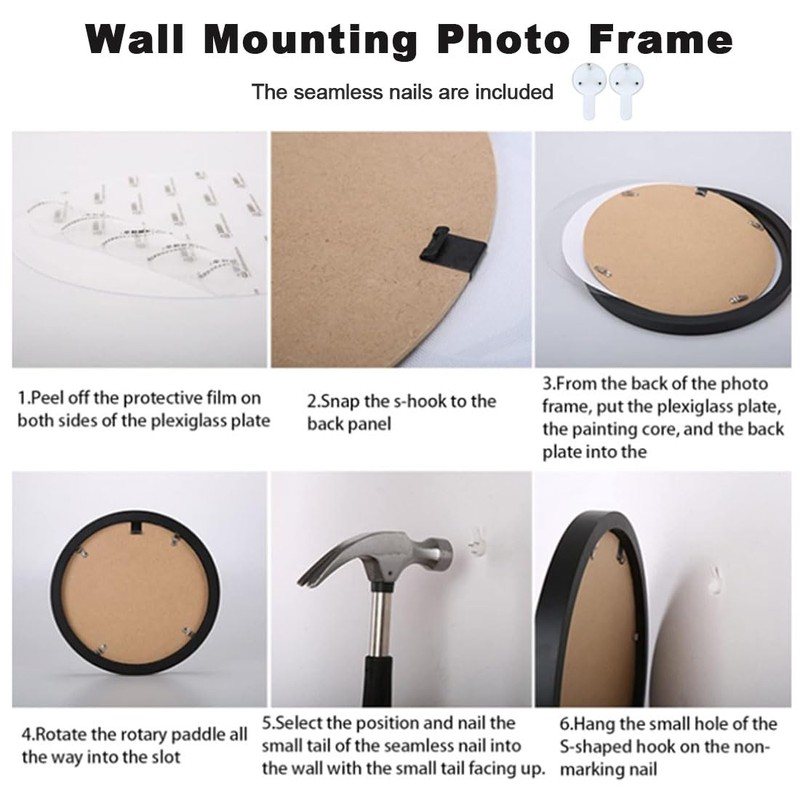 Wall Mounting Photo Frame

The seamless nails are included

1.Peel off the protective film on both sides of the plexiglass plate

2.Snap the s-hook to the back panel

3.From the back of the photo frame, put the plexiglass plate, the painting core, and the back plate into the

4.Rotate the rotary paddle all the way into the slot

5.Select the position and nail the small tail of the seamless nail into the wall with the small tail facing up.

6.Hang the small hole of the S-shaped hook on the non-marking nail