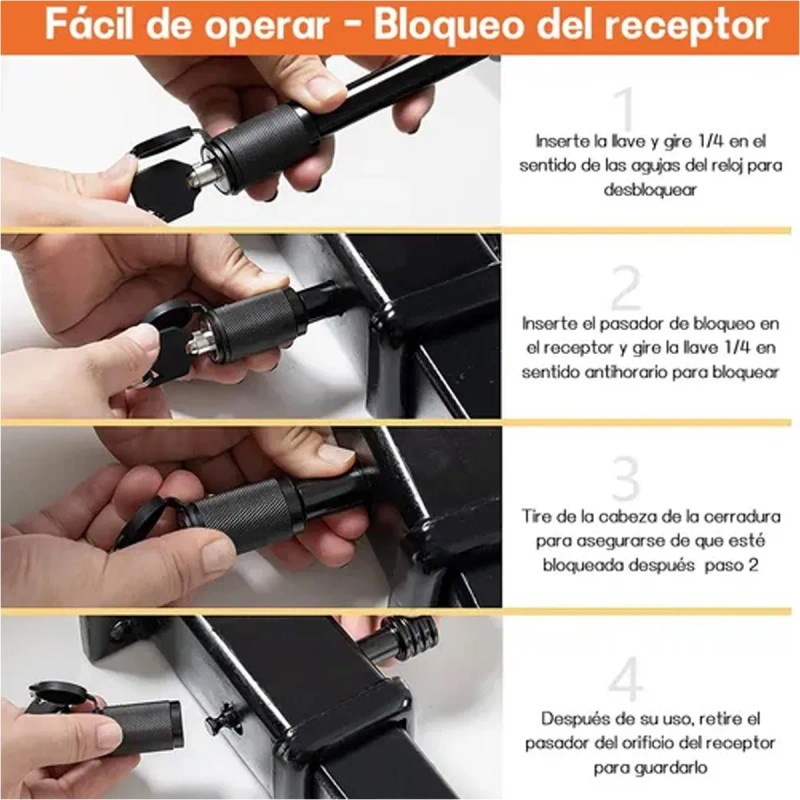 Fácil de operar - Bloqueo del receptor

1

Inserte la llave y gire 1/4 en el sentido de las agujas del reloj para desbloquear

2

Inserte el pasador de bloqueo en el receptor y gire la llave 1/4 en sentido antihorario para bloquear

3

Tire de la cabeza de la cerradura para asegurarse de que esté bloqueada después paso 2

4

Después de su uso, retire el pasador del orificio del receptor para guardarlo