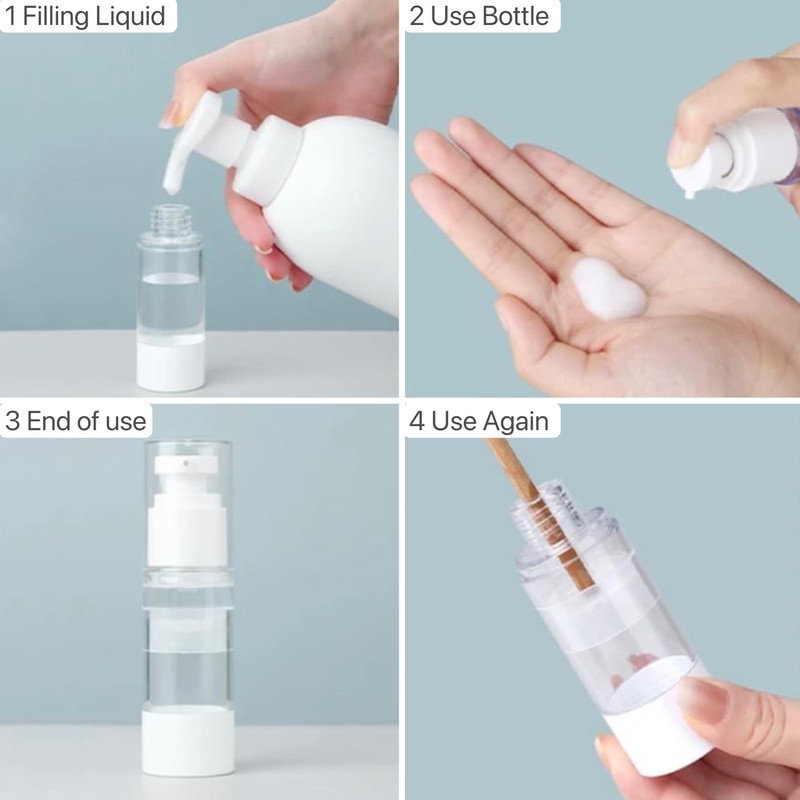 1 Filling Liquid

2 Use Bottle

3 End of use

4 Use Again