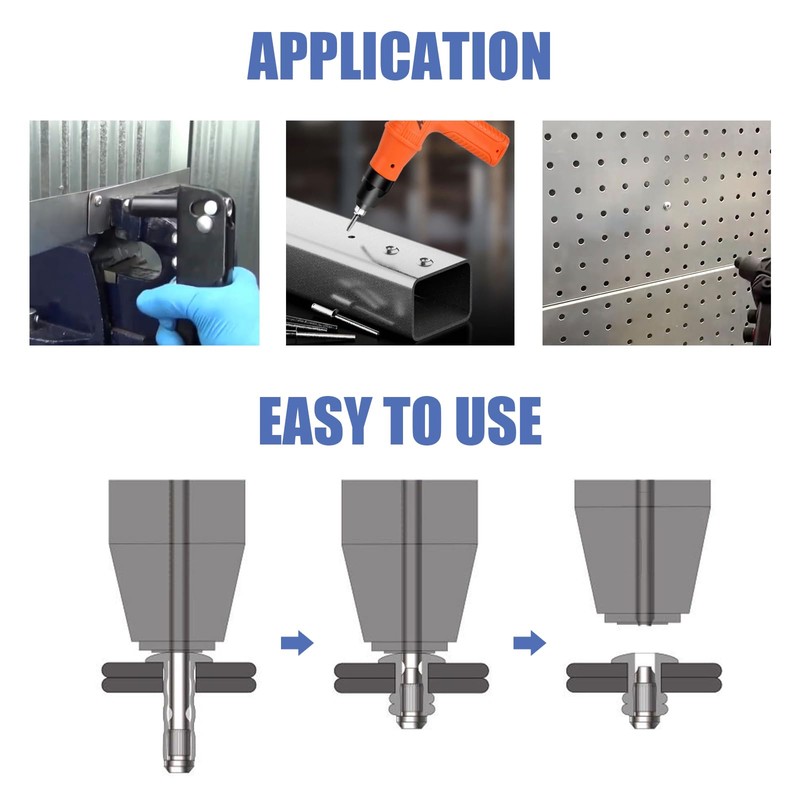 APPLICATION

EASY TO USE