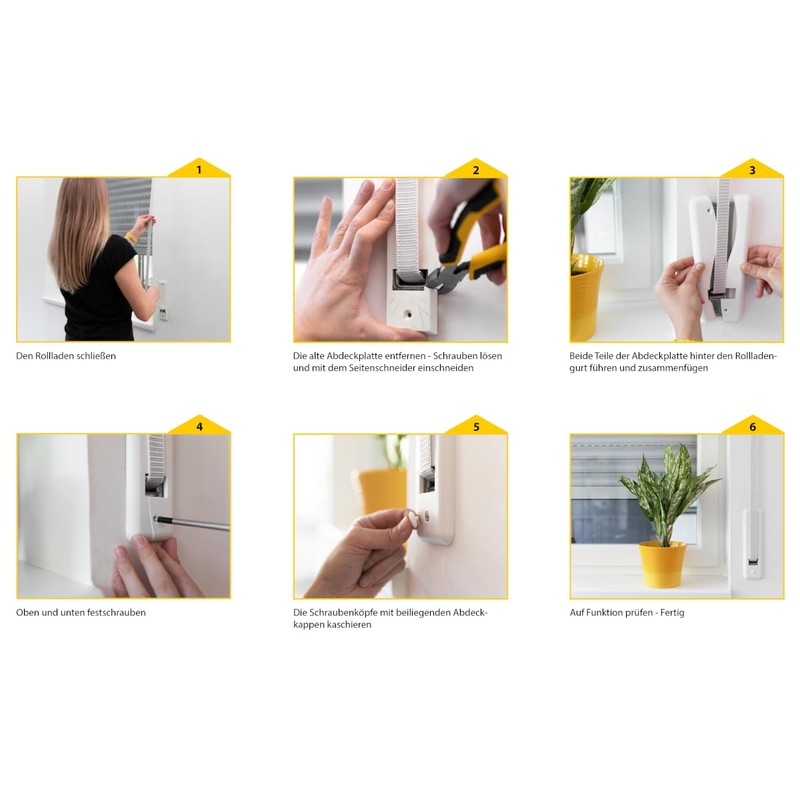 1

Den Rollladen schließen

2

Die alte Abdeckplatte entfernen - Schrauben lösen und mit dem Seitenschneider einschneiden

3

Beide Teile der Abdeckplatte hinter den Rollladengurt führen und zusammenfügen

4

Oben und unten festschrauben

5

Die Schraubenköpfe mit beiliegenden Abdeckkappen kaschieren

6

Auf Funktion prüfen - Fertig