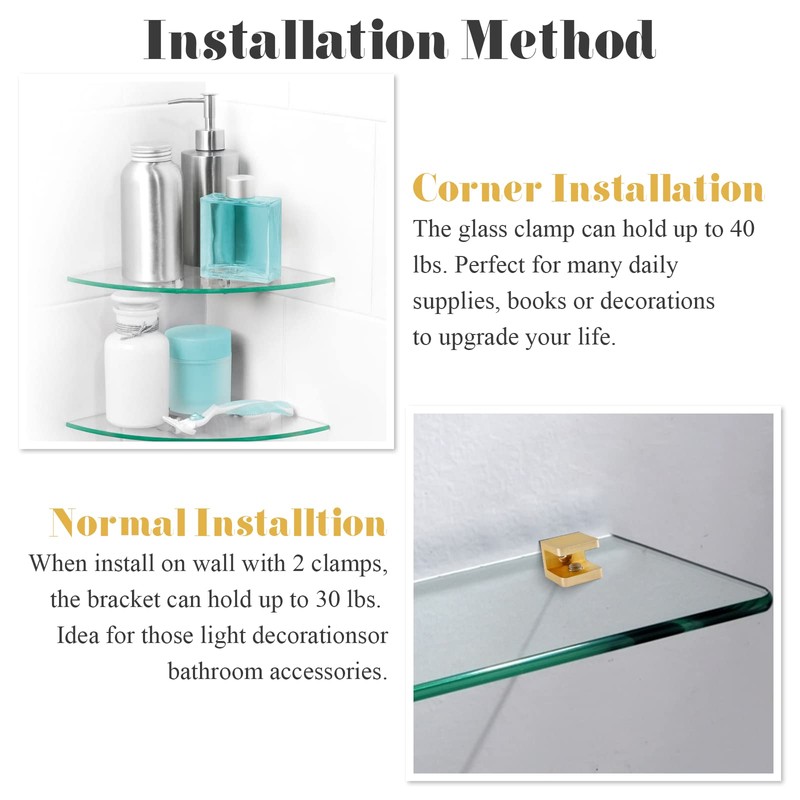 Installation Method

Corner Installation

The glass clamp can hold up to 40 lbs. Perfect for many daily supplies, books or decorations to upgrade your life.

Normal Installtion

When install on wall with 2 clamps, the bracket can hold up to 30 lbs. Idea for those light decorationsor bathroom accessories.