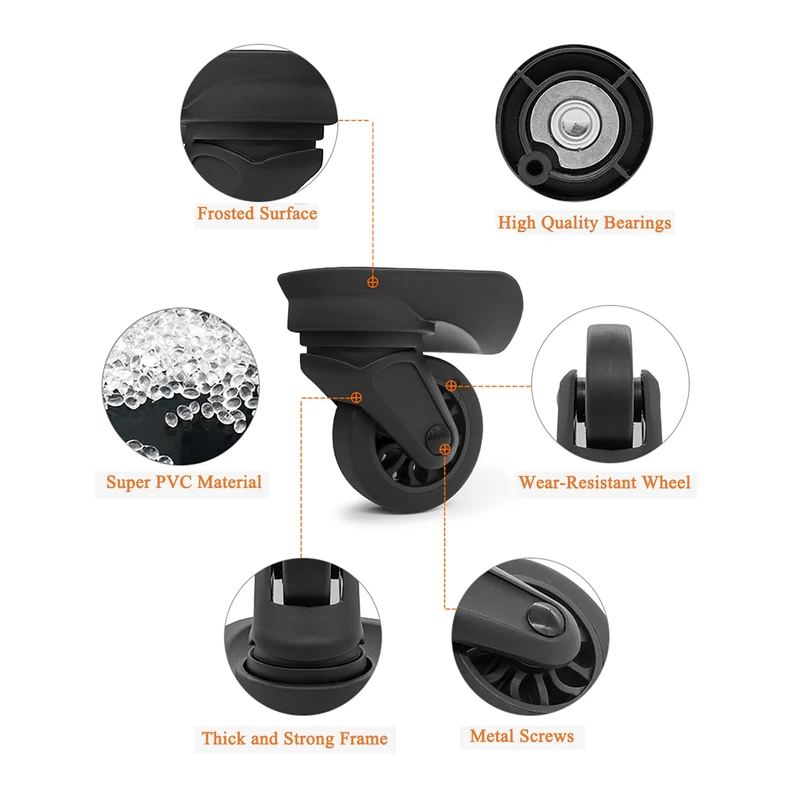 Frosted Surface

High Quality Bearings

Super PVC Material

Wear-Resistant Wheel

Thick and Strong Frame

Metal Screws