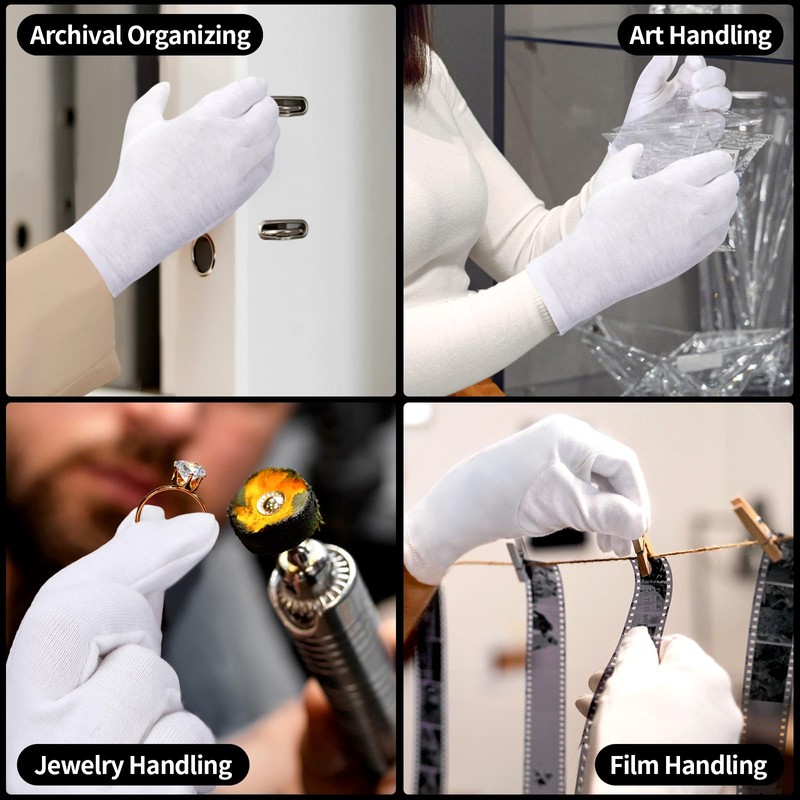 Archival Organizing

Art Handling

Jewelry Handling

Film Handling