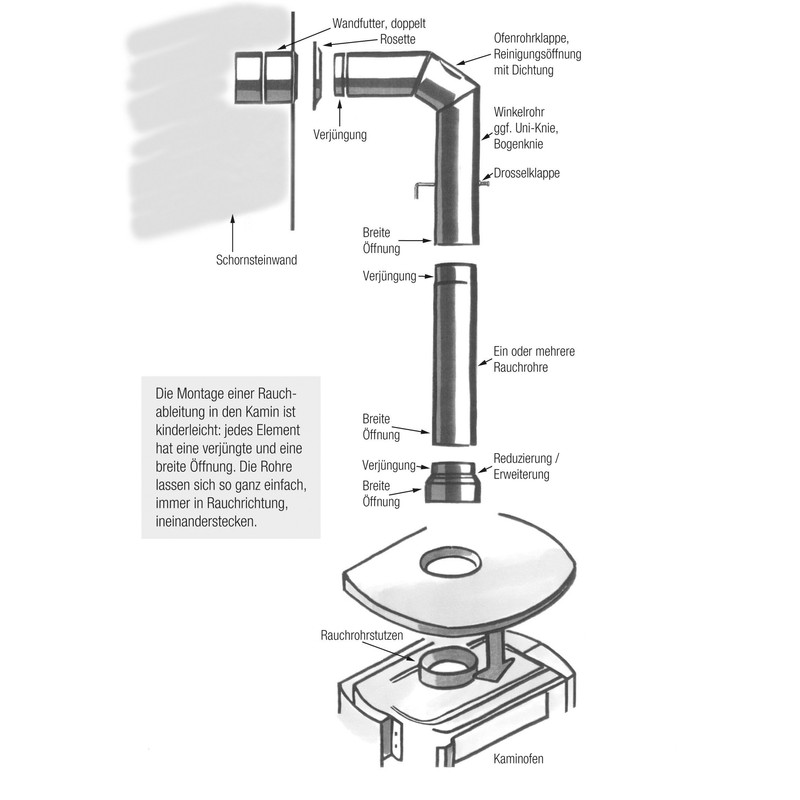 Wandfutter, doppelt
Rosette
Ofenrohrklappe, Reinigungsöffnung mit Dichtung
Verjüngung
Winkelrohr ggf. Uni-Knie, Bogenknie
Drosselklappe
Schornsteinwand
Breite Öffnung
Verjüngung
Ein oder mehrere Rauchrohre
Die Montage einer Rauchableitung in den Kamin ist kinderleicht: jedes Element hat eine verjüngte und eine breite Öffnung. Die Rohre lassen sich so ganz einfach, immer in Rauchrichtung, ineinanderstecken.
Breite Öffnung
Verjüngung
Reduzierung / Erweiterung
Breite Öffnung
Rauchrohrstutzen
Kaminofen