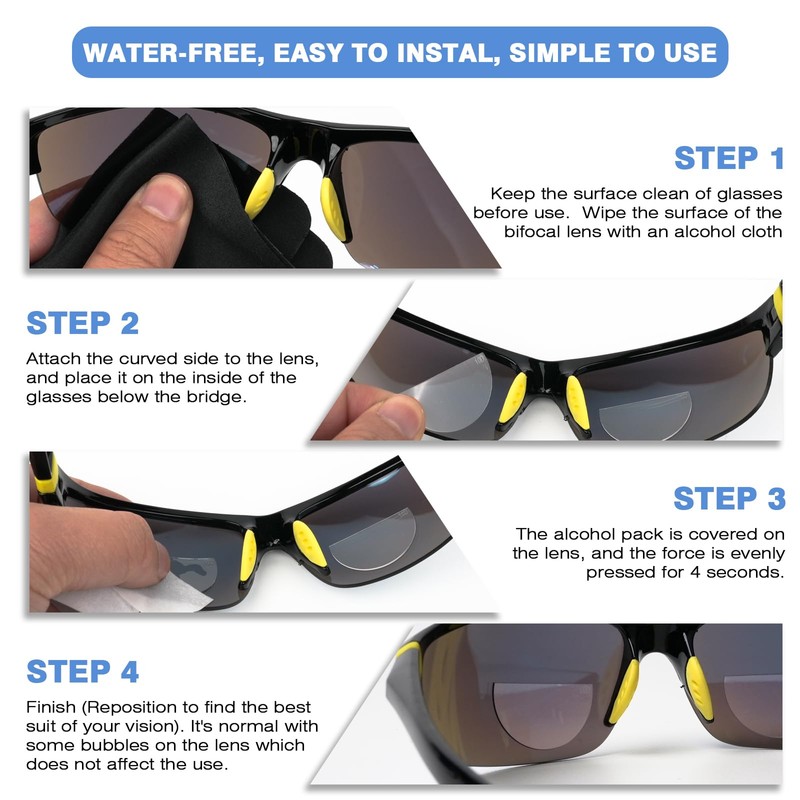 WATER-FREE, EASY TO INSTAL, SIMPLE TO USE

STEP 1

Keep the surface clean of glasses before use. Wipe the surface of the bifocal lens with an alcohol cloth

STEP 2

Attach the curved side to the lens, and place it on the inside of the glasses below the bridge.

STEP 3

The alcohol pack is covered on the lens, and the force is evenly pressed for 4 seconds.

STEP 4

Finish (Reposition to find the best suit of your vision). It's normal with some bubbles on the lens which does not affect the use.