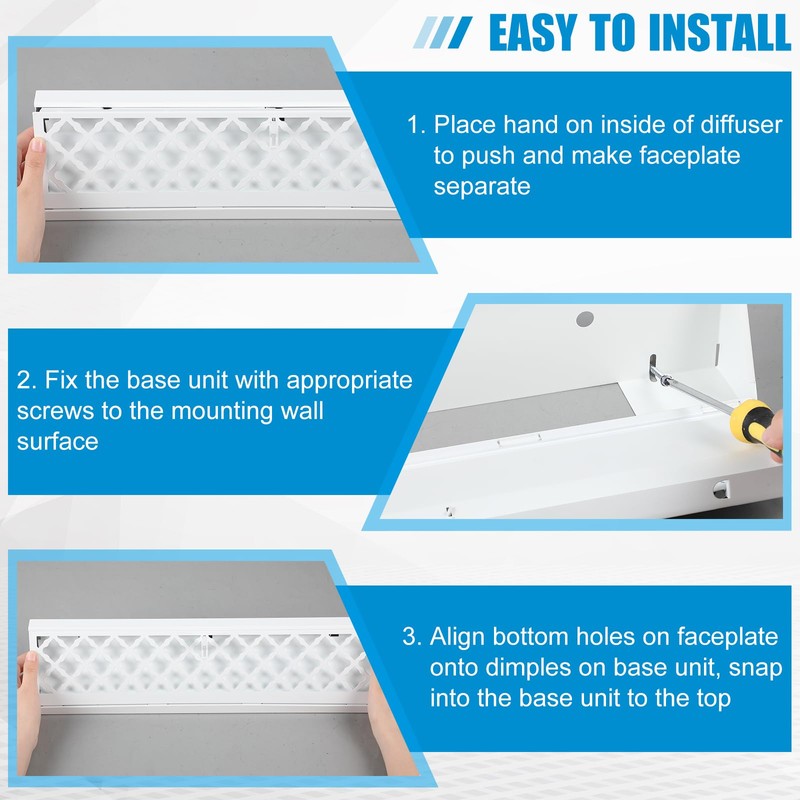 EASY TO INSTALL

1. Place hand on inside of diffuser to push and make faceplate separate

2. Fix the base unit with appropriate screws to the mounting wall surface

3. Align bottom holes on faceplate onto dimples on base unit, snap into the base unit to the top