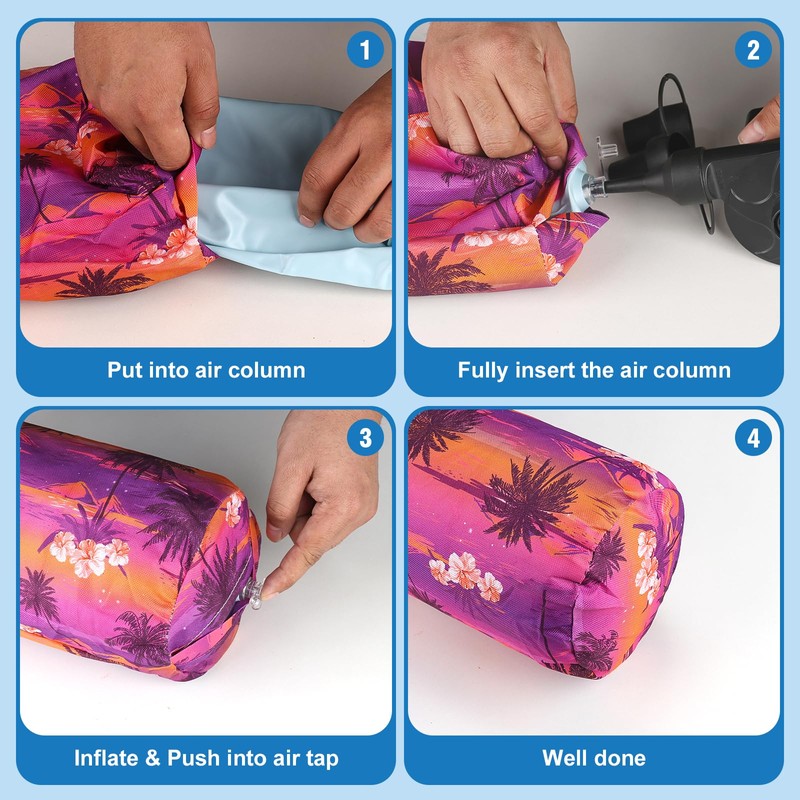 1

Put into air column

2

Fully insert the air column

3

Inflate & Push into air tap

4

Well done