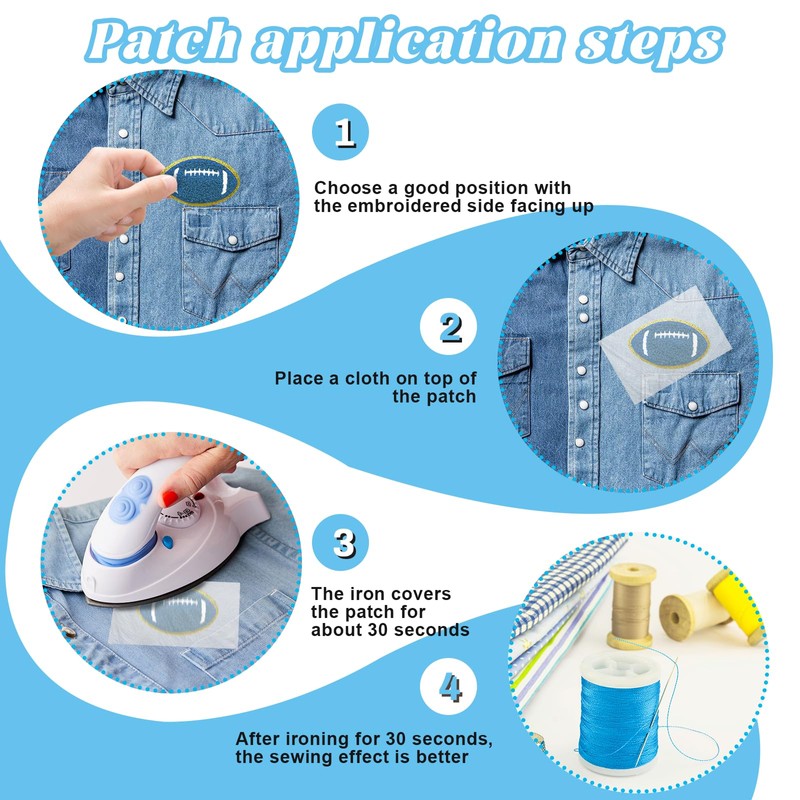 Patch application steps

1

Choose a good position with the embroidered side facing up

2

Place a cloth on top of the patch

3

The iron covers the patch for about 30 seconds

4

After ironing for 30 seconds, the sewing effect is better