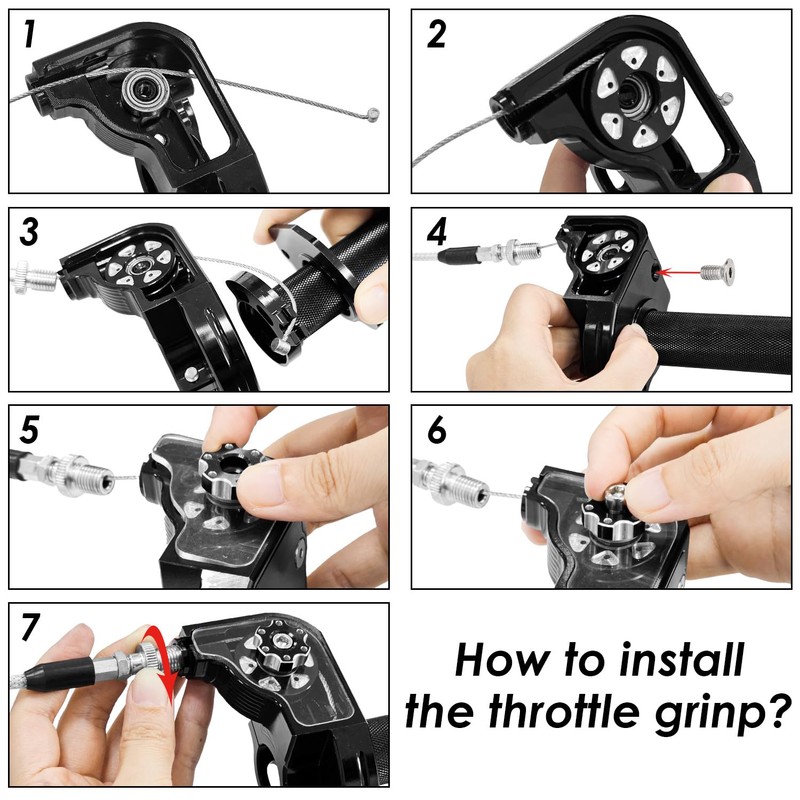 1

2

3

4

5

6

7

How to install the throttle grinp?