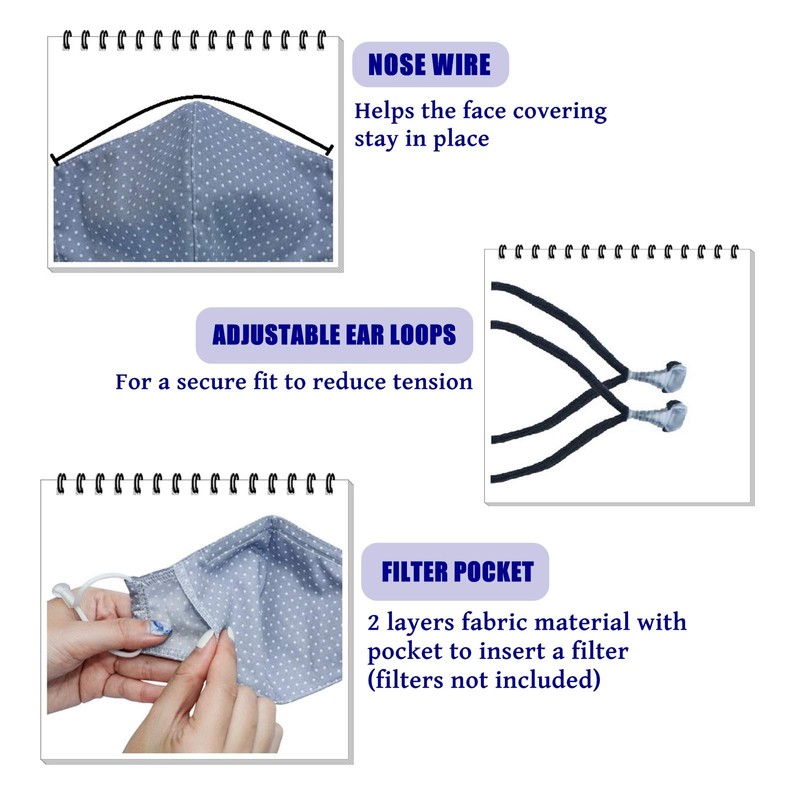 NOSE WIRE

Helps the face covering stay in place

ADJUSTABLE EAR LOOPS

For a secure fit to reduce tension

FILTER POCKET

2 layers fabric material with pocket to insert a filter (filters not included)