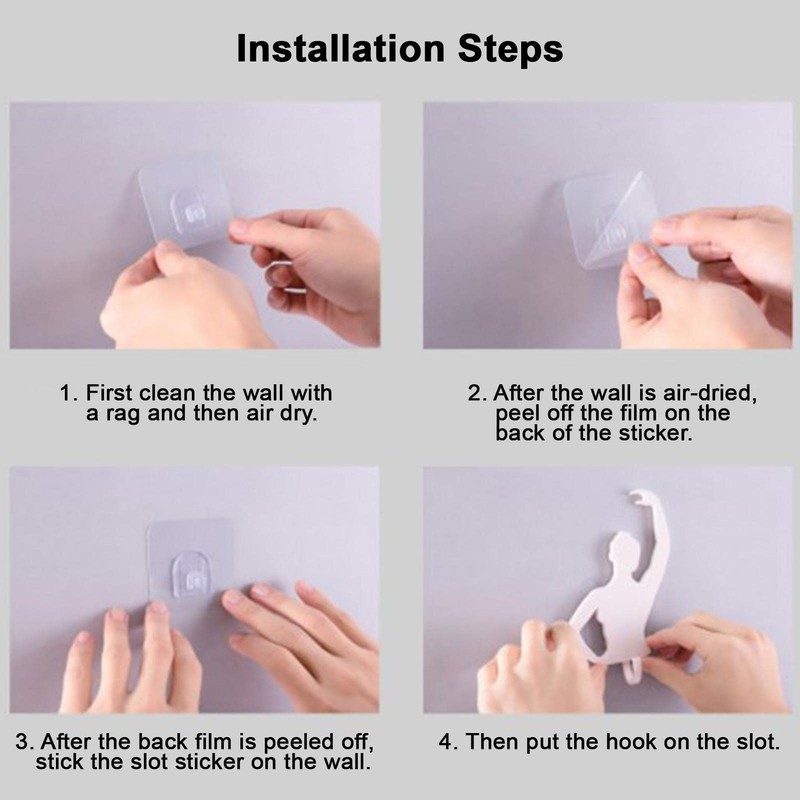 Installation Steps

1. First clean the wall with a rag and then air dry.

2. After the wall is air-dried, peel off the film on the back of the sticker.

3. After the back film is peeled off, stick the slot sticker on the wall.

4. Then put the hook on the slot.