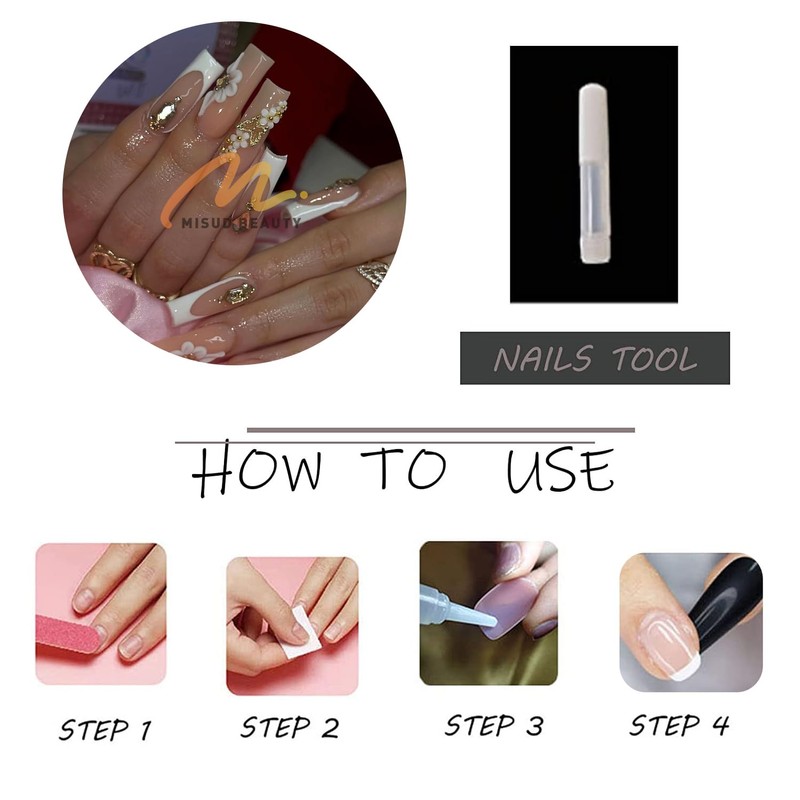 M.
MISUD BEAUTY

NAILS TOOL

HOW TO USE

STEP 1

STEP 2

STEP 3

STEP 4