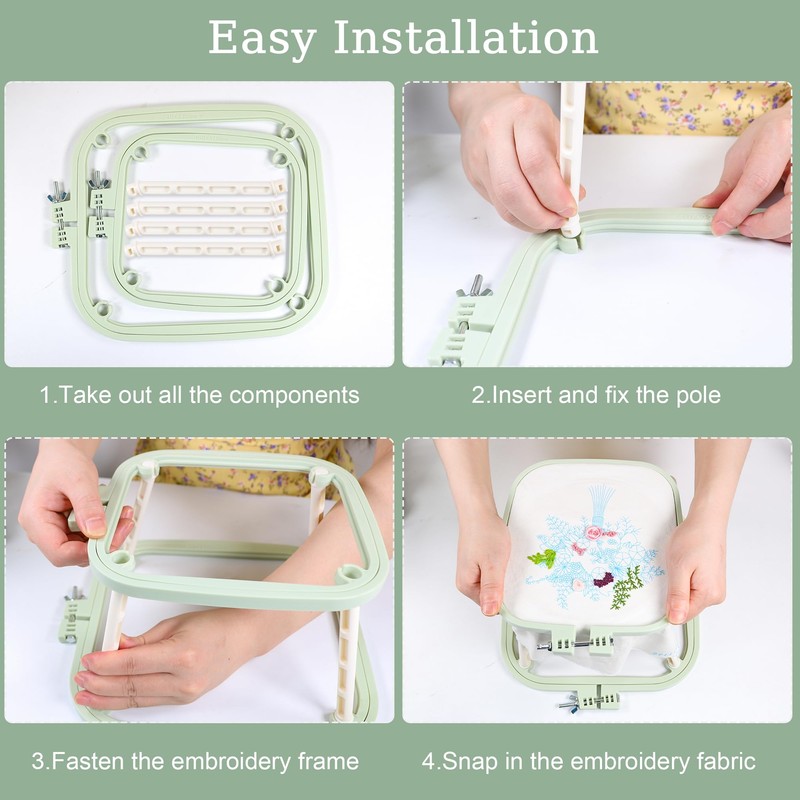 Easy Installation

1.Take out all the components

2.Insert and fix the pole

3.Fasten the embroidery frame

4.Snap in the embroidery fabric