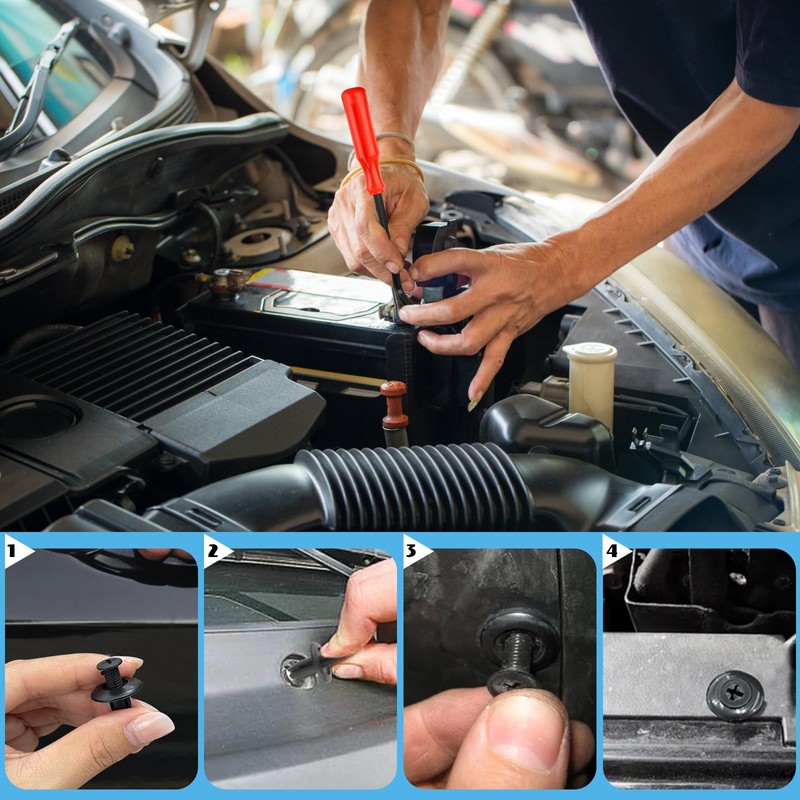 1

2

3

4