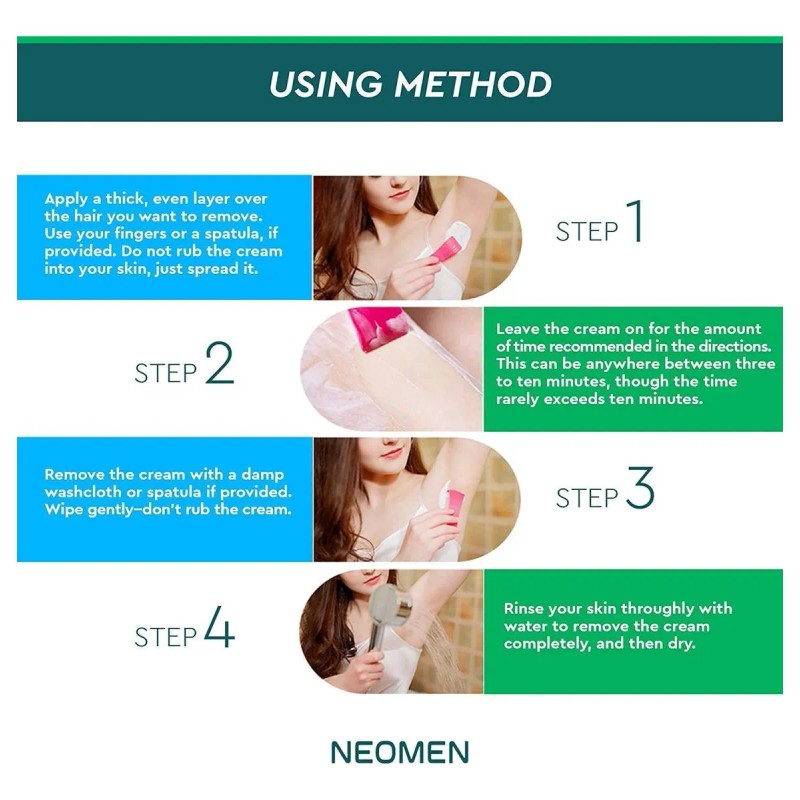 USING METHOD

Apply a thick, even layer over the hair you want to remove. Use your fingers or a spatula, if provided. Do not rub the cream into your skin, just spread it.

STEP 1

STEP 2

Leave the cream on for the amount of time recommended in the directions. This can be anywhere between three to ten minutes, though the time rarely exceeds ten minutes.

Remove the cream with a damp washcloth or spatula if provided. Wipe gently–don't rub the cream.

STEP 3

STEP 4

Rinse your skin throughly with water to remove the cream completely, and then dry.

NEOMEN